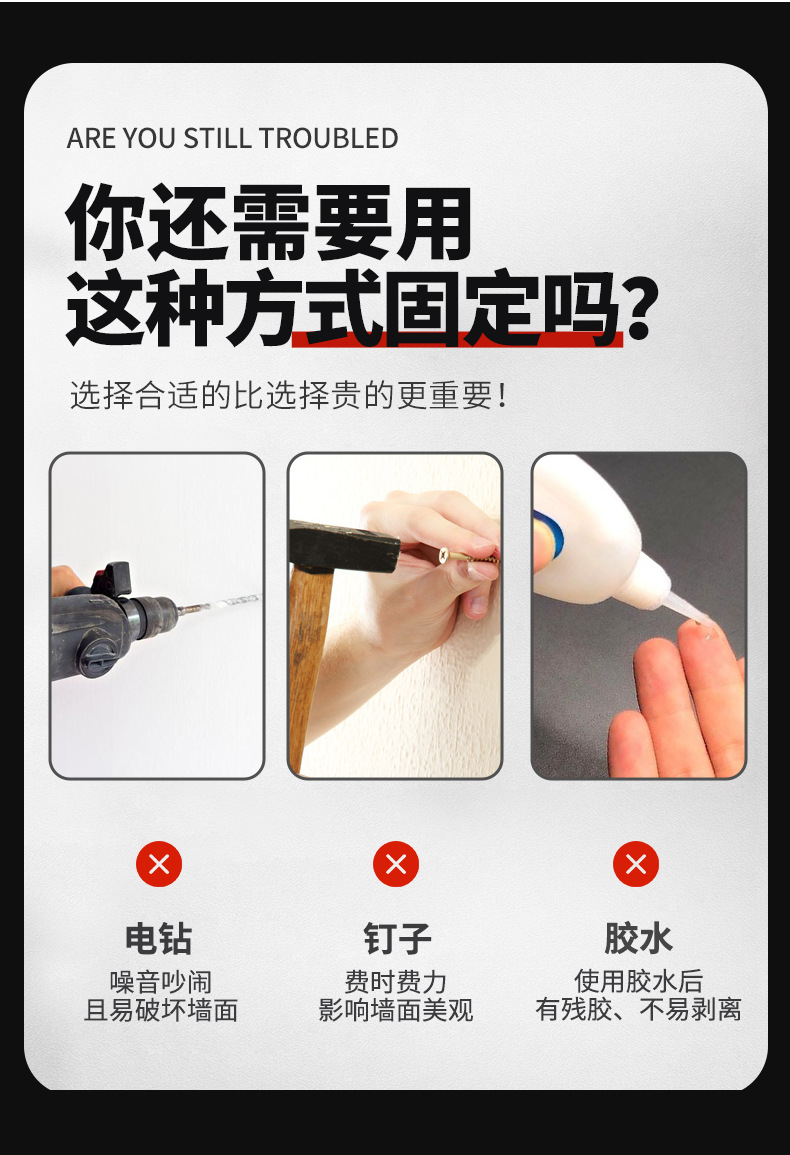 ARE YOU STILL TROUBLED

你还需要用
这种方式固定吗?

选择合适的比选择贵的更重要!

电钻
噪音吵闹
且易破坏墙面

钉子
费时费力
影响墙面美观

胶水
使用胶水后
有残胶、不易剥离