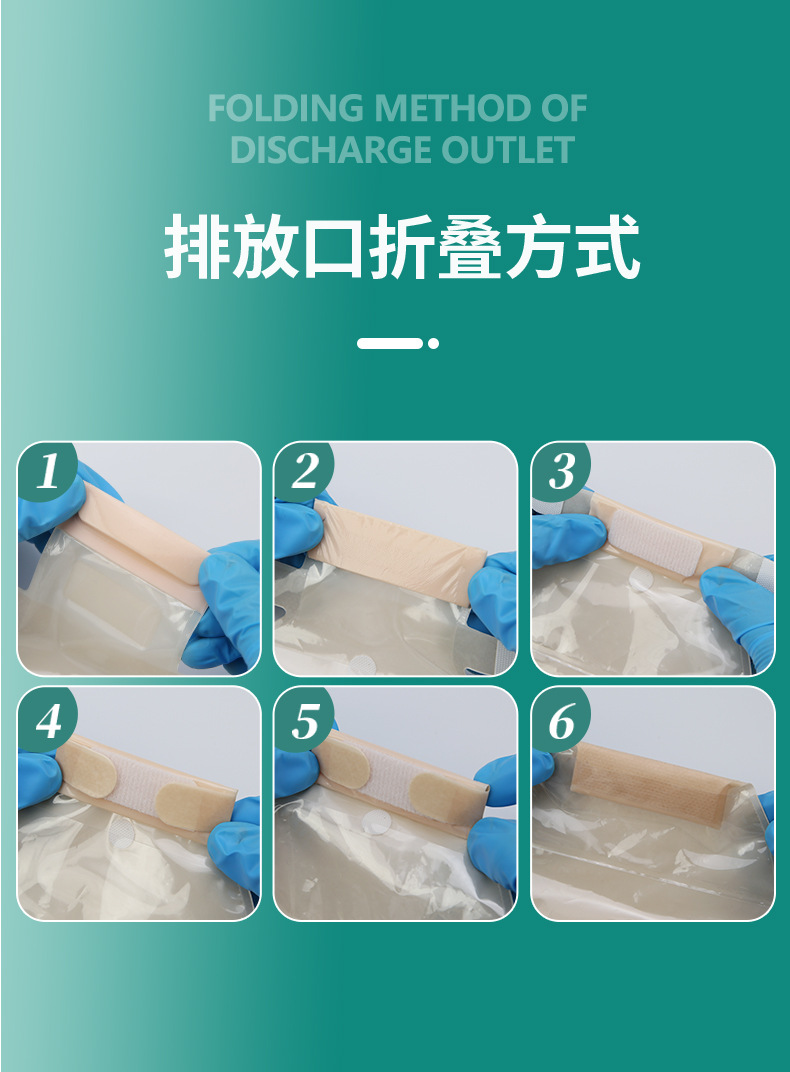 FOLDING METHOD OF DISCHARGE OUTLET

排放口折叠方式

1

2

3

4

5

6