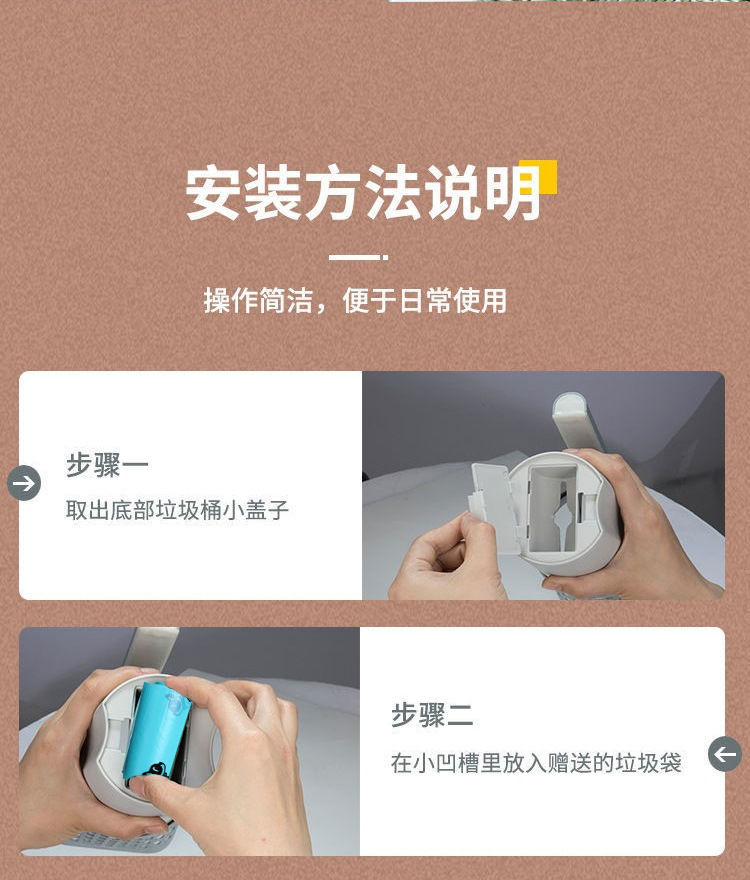 安装方法说明

操作简洁，便于日常使用

步骤一

取出底部垃圾桶小盖子

步骤二

在小凹槽里放入赠送的垃圾袋