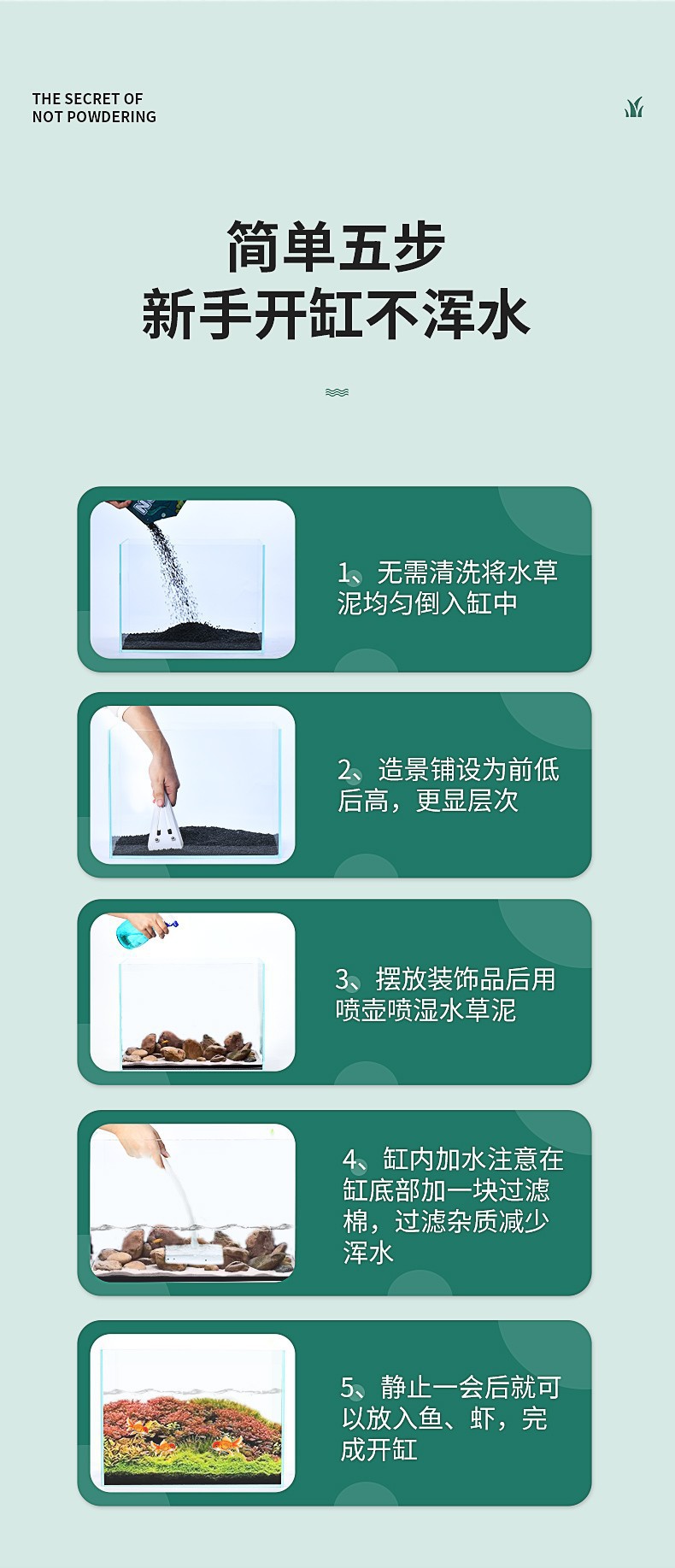 THE SECRET OF
NOT POWDERING

简单五步
新手开缸不浑水

1、无需清洗将水草泥均匀倒入缸中

2、造景铺设为前低后高，更显层次

3、摆放装饰品后用喷壶喷湿水草泥

4、缸内加水注意在缸底部加一块过滤棉，过滤杂质减少浑水

5、静止一会后就可以放入鱼、虾，完成开缸