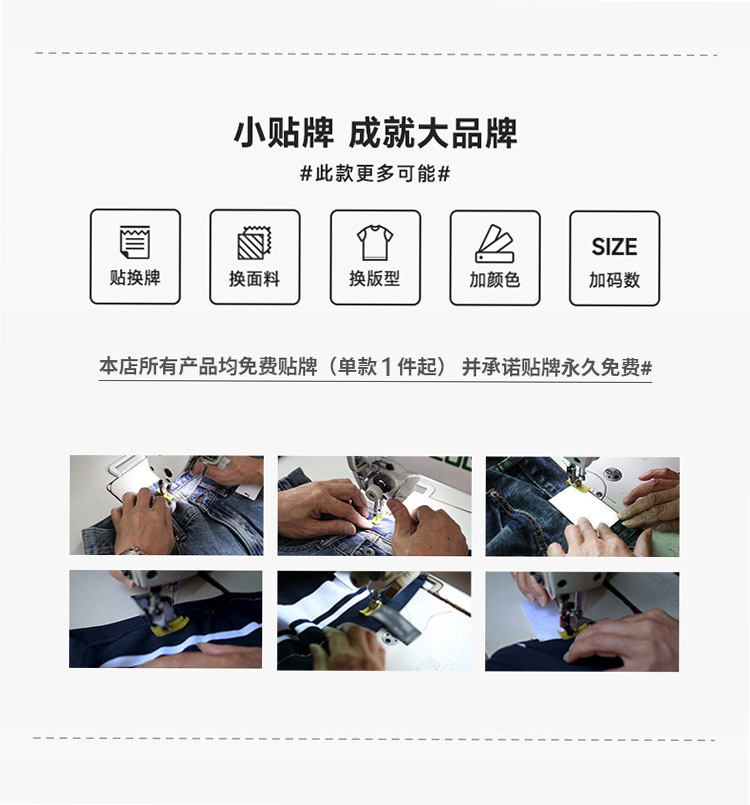 小贴牌 成就大品牌

#此款更多可能#

贴换牌

换面料

换版型

加颜色

SIZE
加码数

本店所有产品均免费贴牌（单款1件起） 并承诺贴牌永久免费#