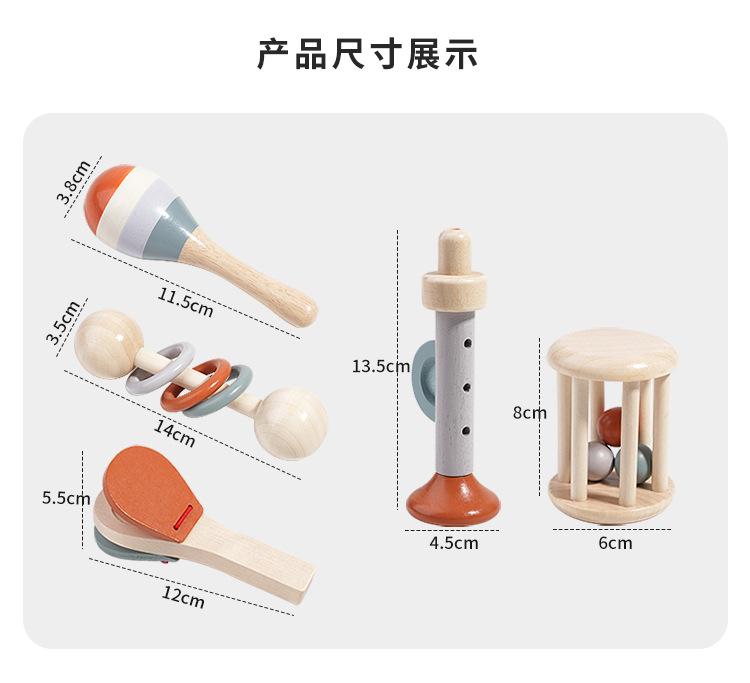 产品尺寸展示

3.8cm

11.5cm

3.5cm

14cm

5.5cm

12cm

13.5cm

4.5cm

8cm

6cm