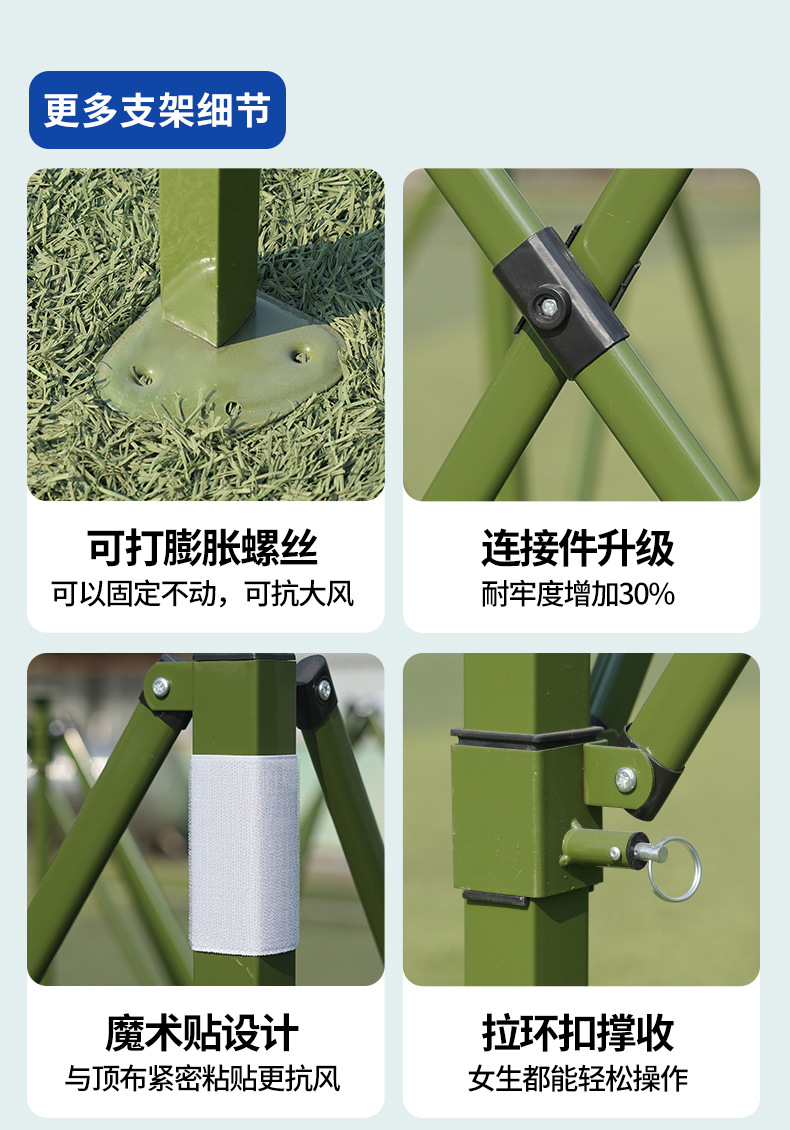 更多支架细节

可打膨胀螺丝
可以固定不动，可抗大风

连接件升级
耐牢度增加30%

魔术贴设计
与顶布紧密粘贴更抗风

拉环扣撑收
女生都能轻松操作