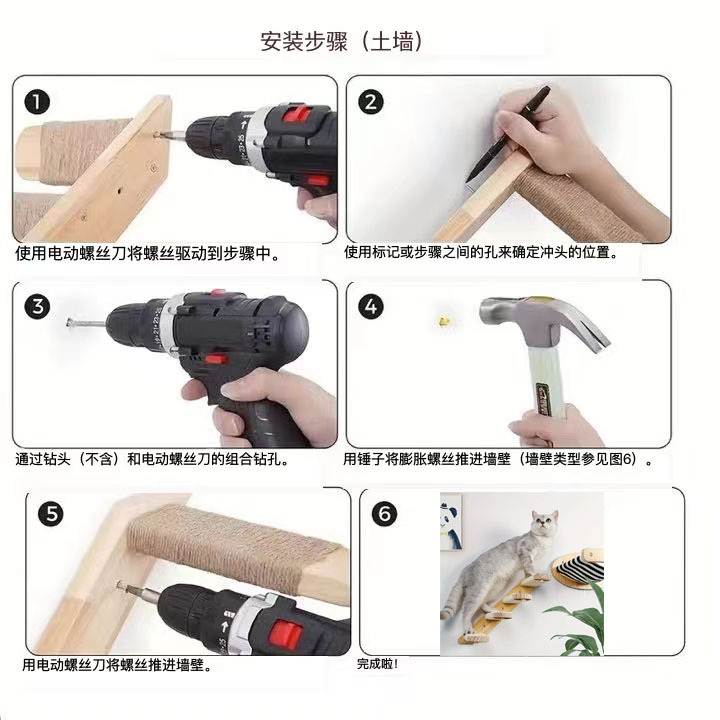 安装步骤（土墙）

1
使用电动螺丝刀将螺丝驱动到步骤中。

2
使用标记或步骤之间的孔来确定冲头的位置。

3
通过钻头（不含）和电动螺丝刀的组合钻孔。

4
用锤子将膨胀螺丝推进墙壁（墙壁类型参见图6）。

5
用电动螺丝刀将螺丝推进墙壁。

6
完成啦！