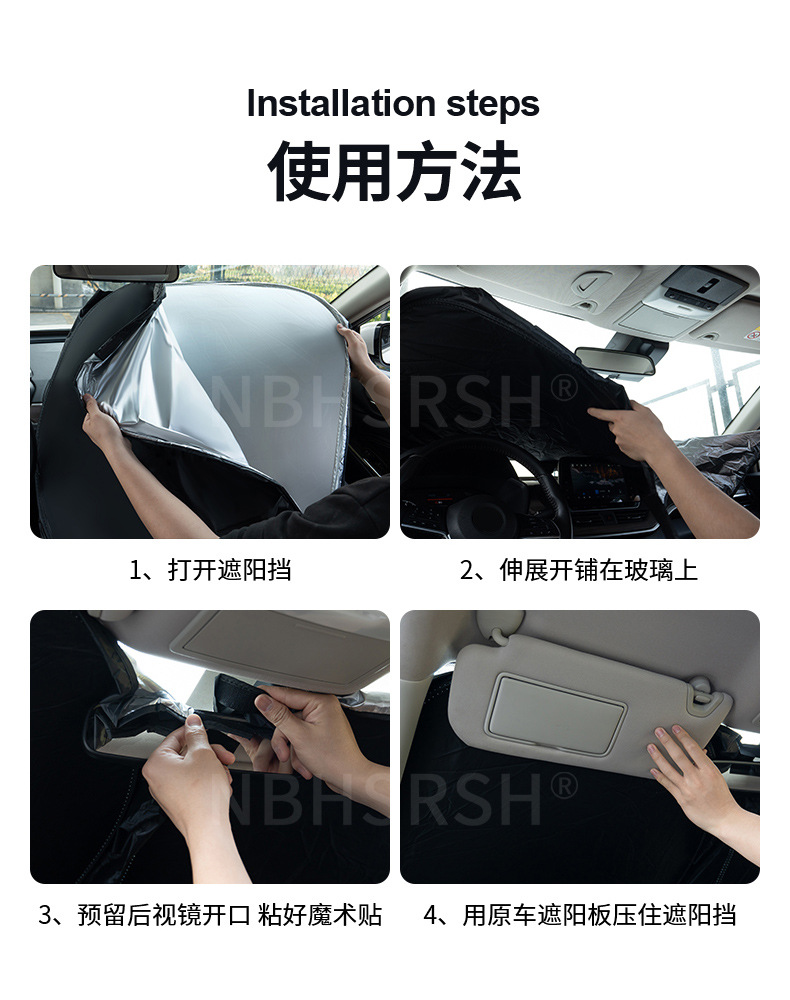 Installation steps
使用方法

NBHSRSH®

1、打开遮阳挡

2、伸展开铺在玻璃上

NBHSRSH®

3、预留后视镜开口 粘好魔术贴

4、用原车遮阳板压住遮阳挡