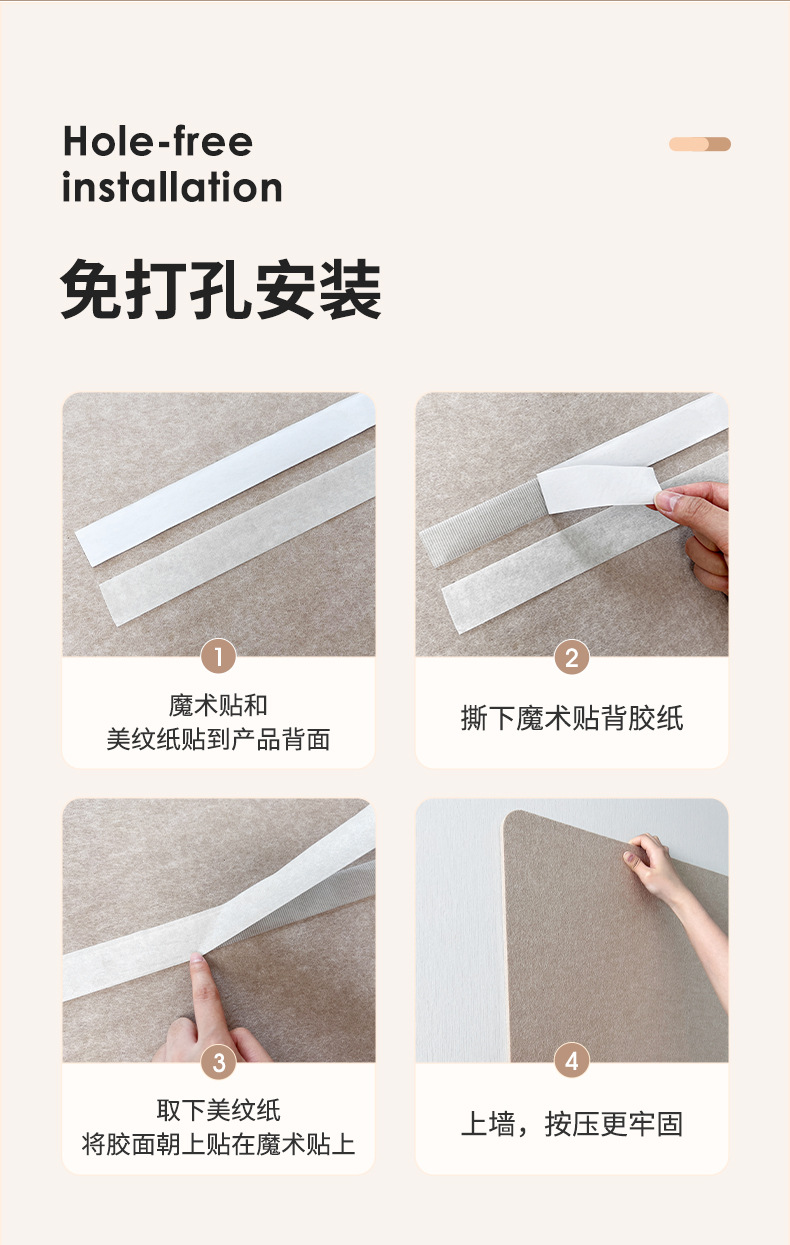 Hole-free installation

免打孔安装

1
魔术贴和
美纹纸贴到产品背面

2
撕下魔术贴背胶纸

3
取下美纹纸
将胶面朝上贴在魔术贴上

4
上墙，按压更牢固