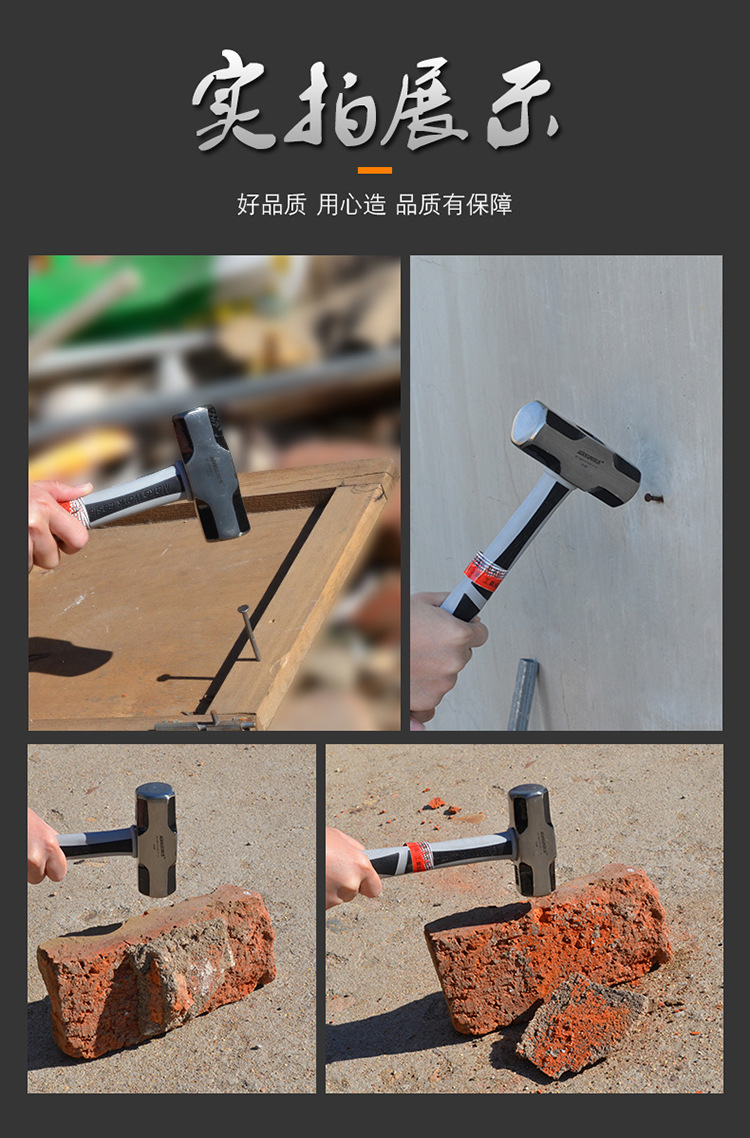 实拍展示

好品质 用心造 品质有保障