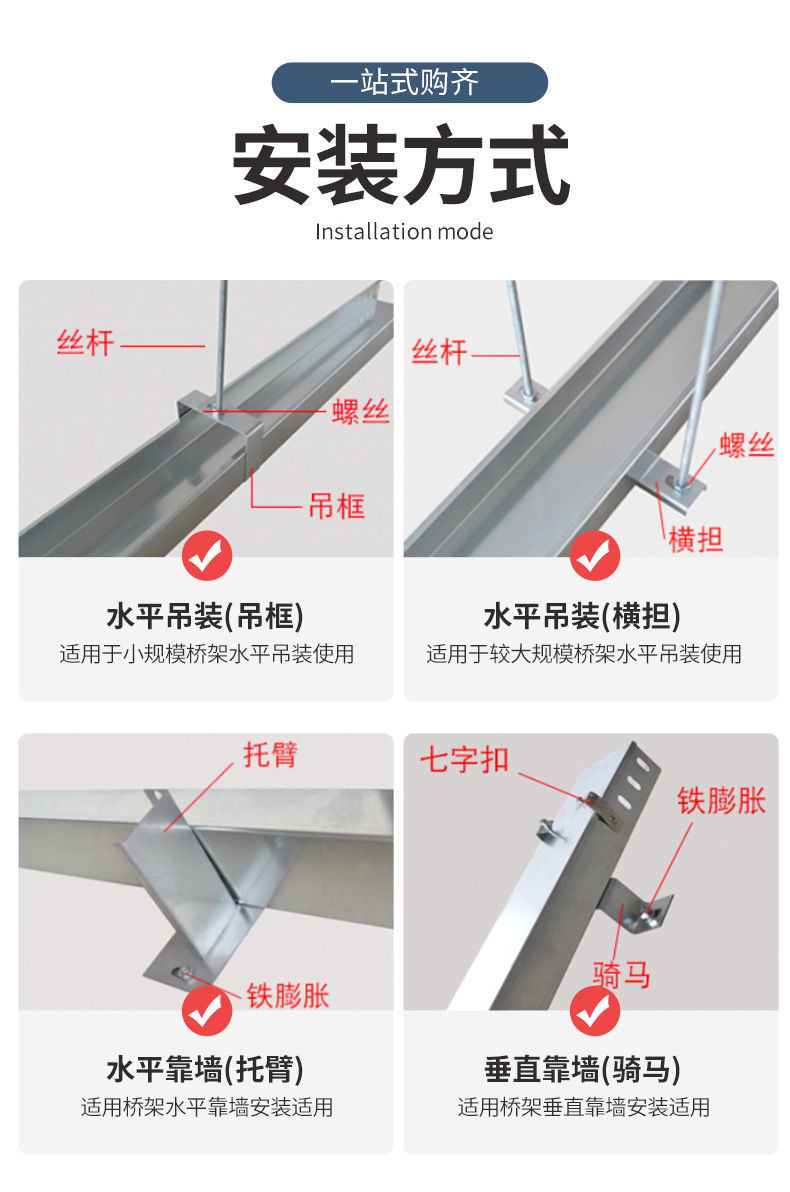 一站式购齐

安装方式

Installation mode

丝杆

螺丝

吊框

水平吊装(吊框)

适用于小规模桥架水平吊装使用

丝杆

螺丝

横担

水平吊装(横担)

适用于较大规模桥架水平吊装使用

托臂

铁膨胀

水平靠墙(托臂)

适用桥架水平靠墙安装适用

七字扣

铁膨胀

骑马

垂直靠墙(骑马)

适用桥架垂直靠墙安装适用