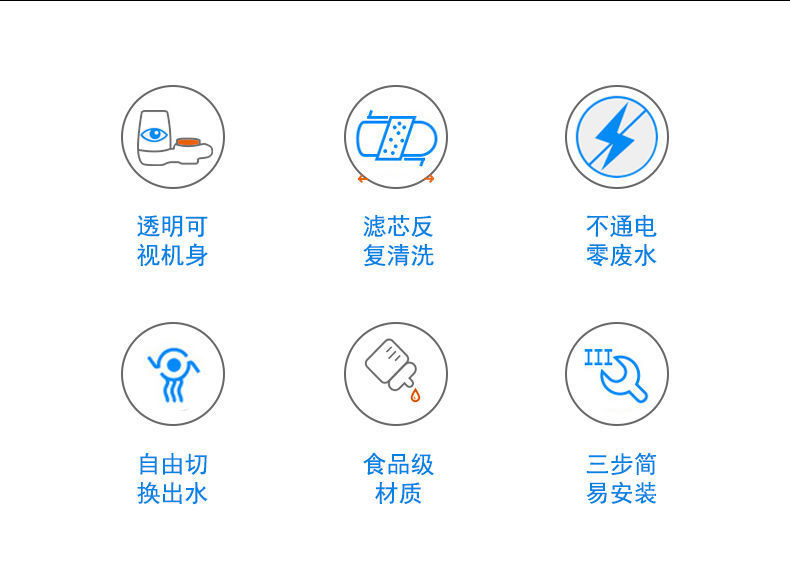 透明可
视机身

滤芯反
复清洗

不通电
零废水

自由切
换出水

食品级
材质

三步简
易安装