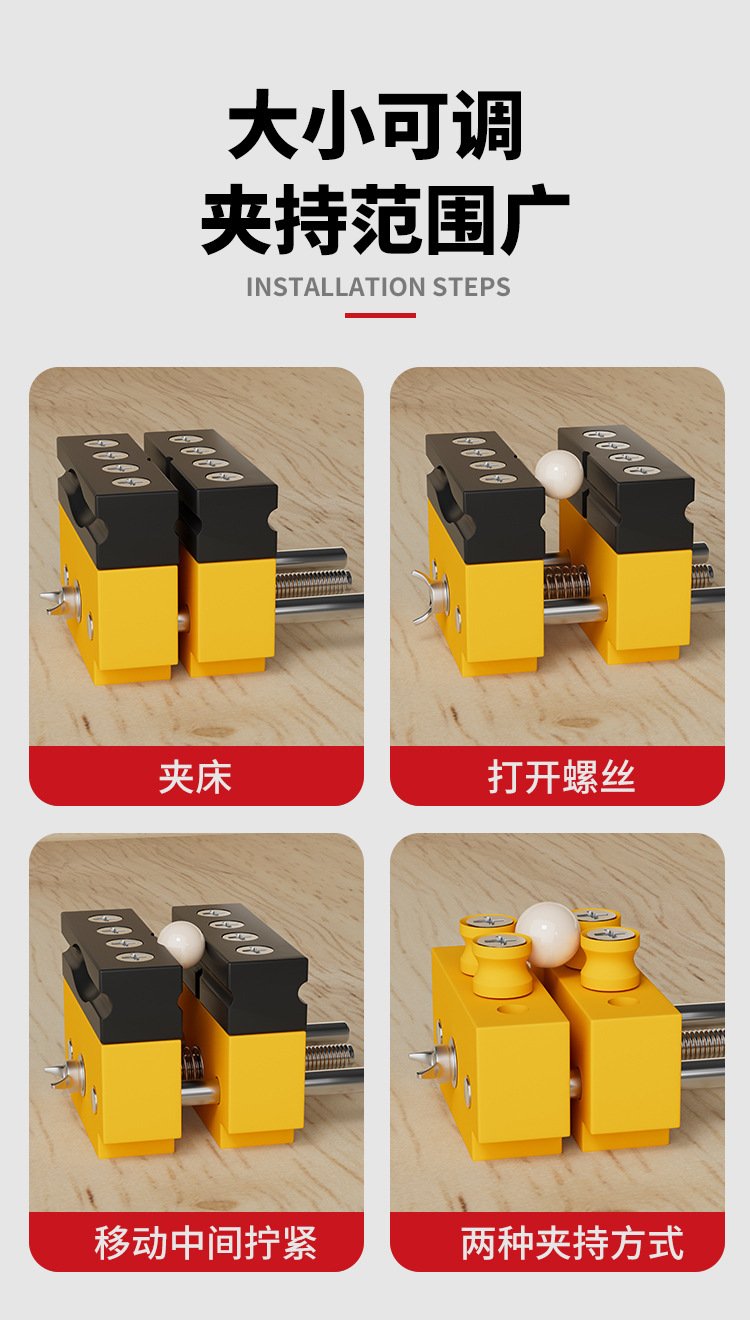 大小可调
夹持范围广
INSTALLATION STEPS

夹床

打开螺丝

移动中间拧紧

两种夹持方式