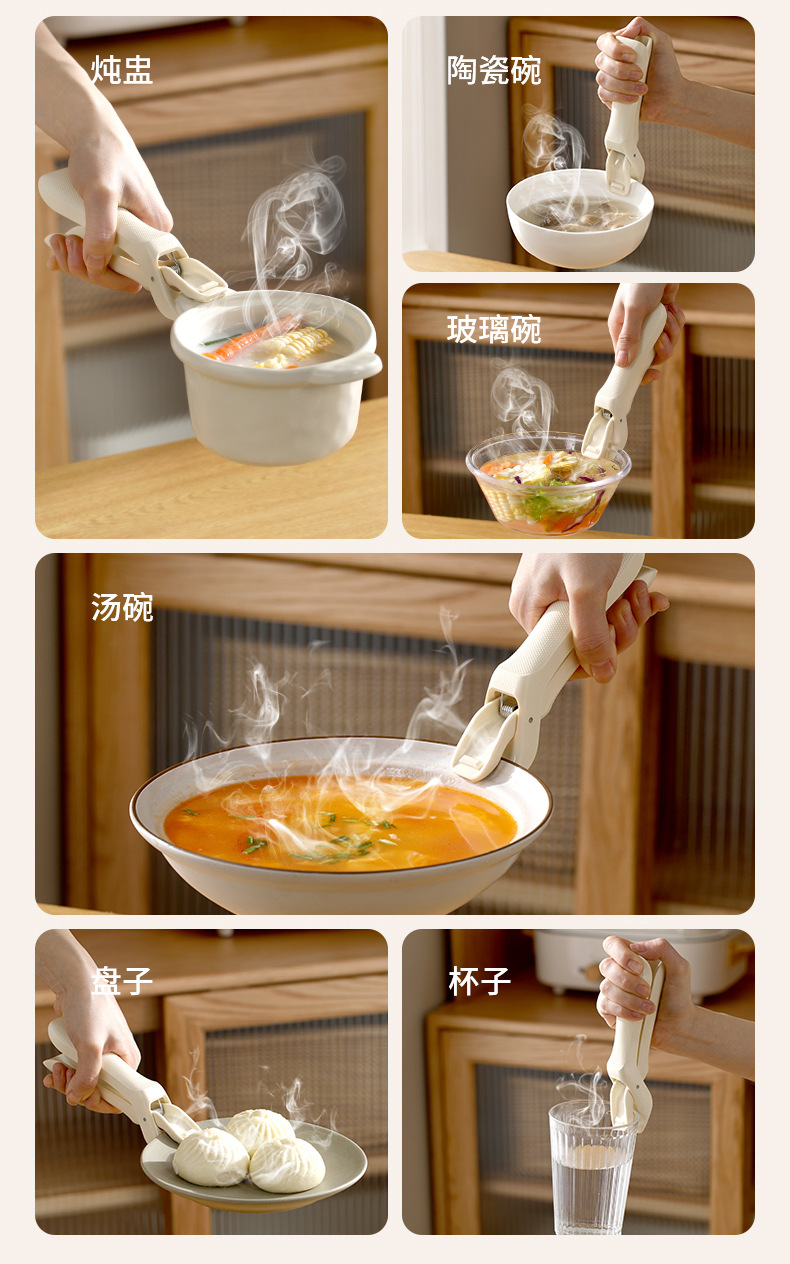 炖盅

陶瓷碗

玻璃碗

汤碗

盘子

杯子