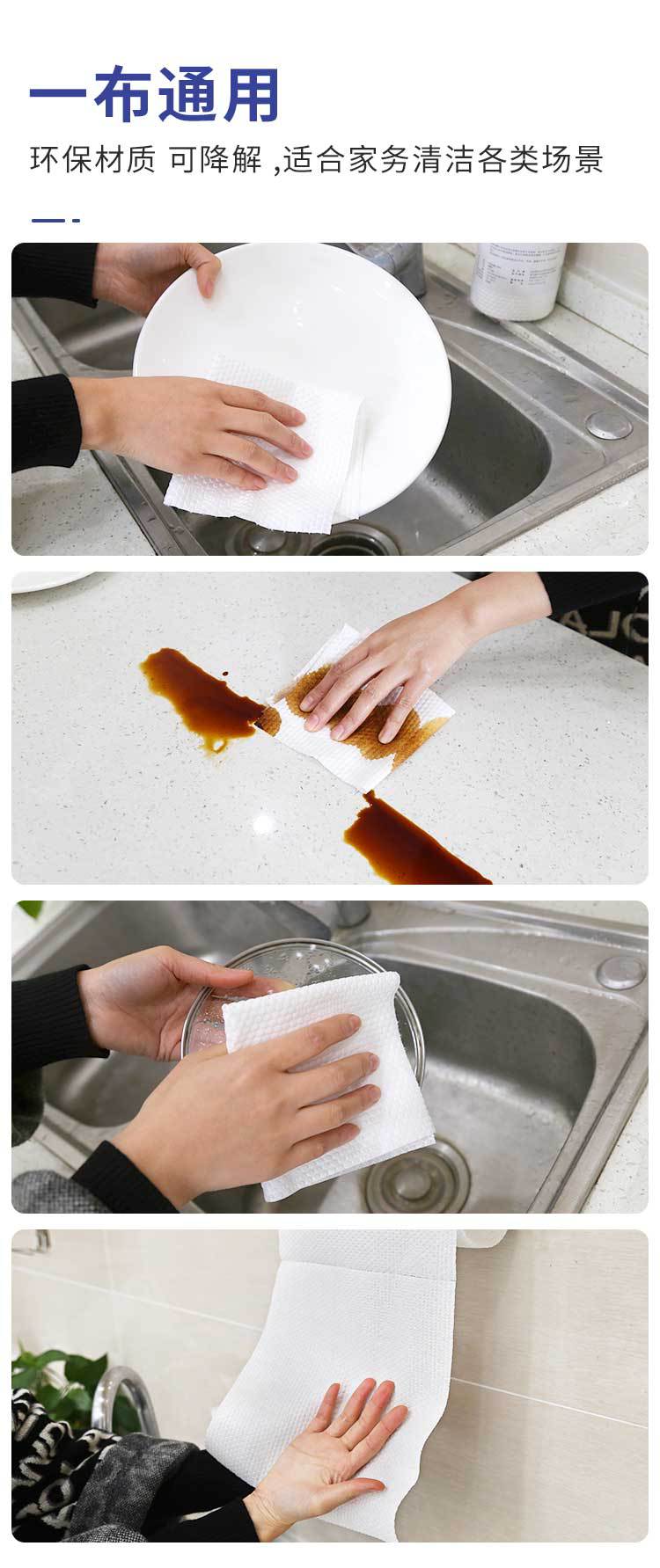 一布通用

环保材质 可降解 ,适合家务清洁各类场景