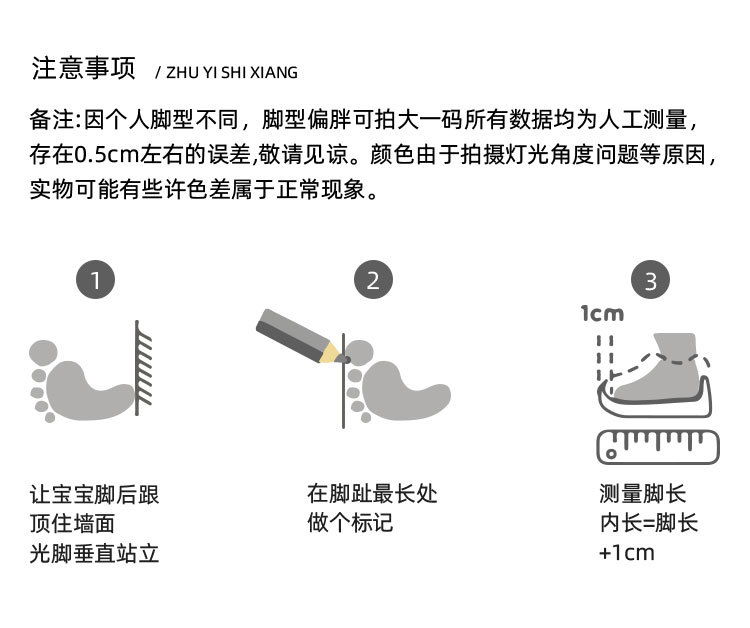 注意事项 / ZHU YI SHI XIANG

备注:因个人脚型不同，脚型偏胖可拍大一码所有数据均为人工测量，存在0.5cm左右的误差,敬请见谅。颜色由于拍摄灯光角度问题等原因，实物可能有些许色差属于正常现象。

1

让宝宝脚后跟
顶住墙面
光脚垂直站立

2

在脚趾最长处
做个标记

3

1cm

测量脚长
内长=脚长
+1cm