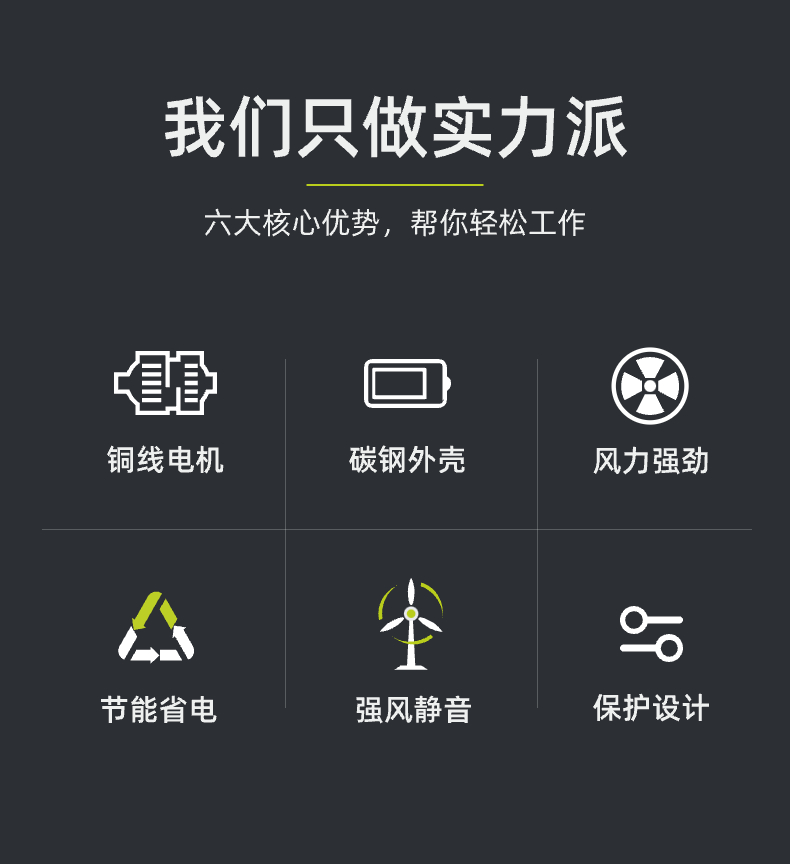 我们只做实力派

六大核心优势，帮你轻松工作

铜线电机

碳钢外壳

风力强劲

节能省电

强风静音

保护设计