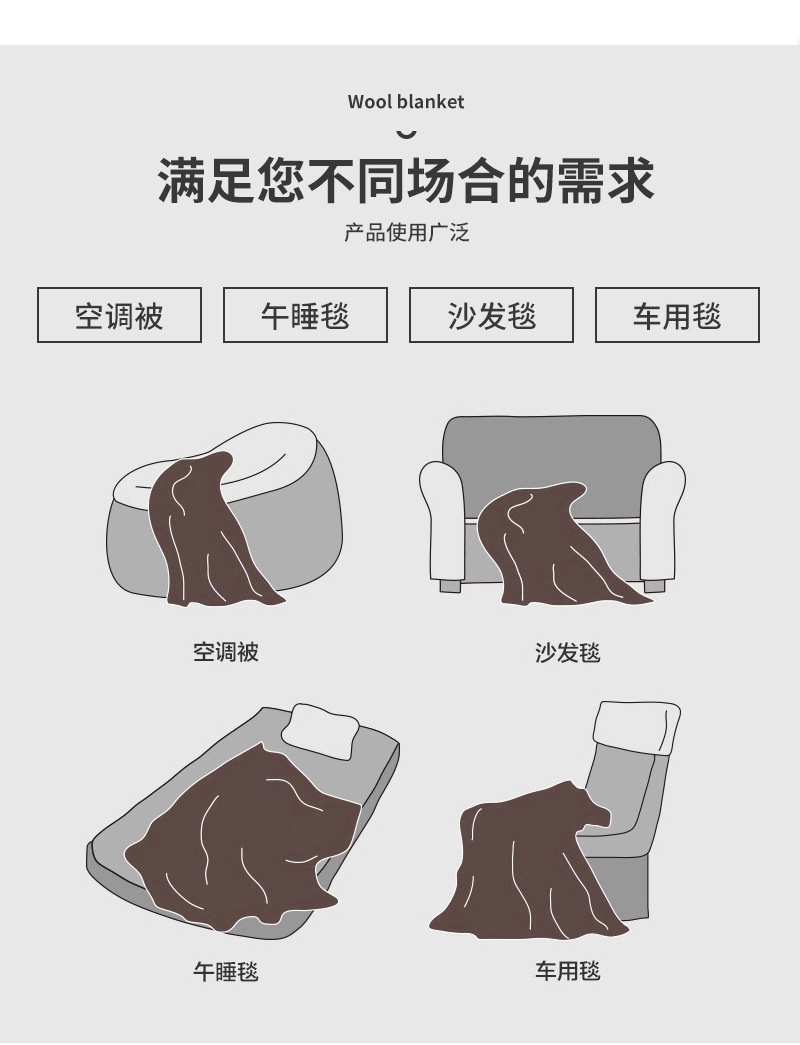 Wool blanket

满足您不同场合的需求

产品使用广泛

空调被 午睡毯 沙发毯 车用毯

空调被

沙发毯

午睡毯

车用毯