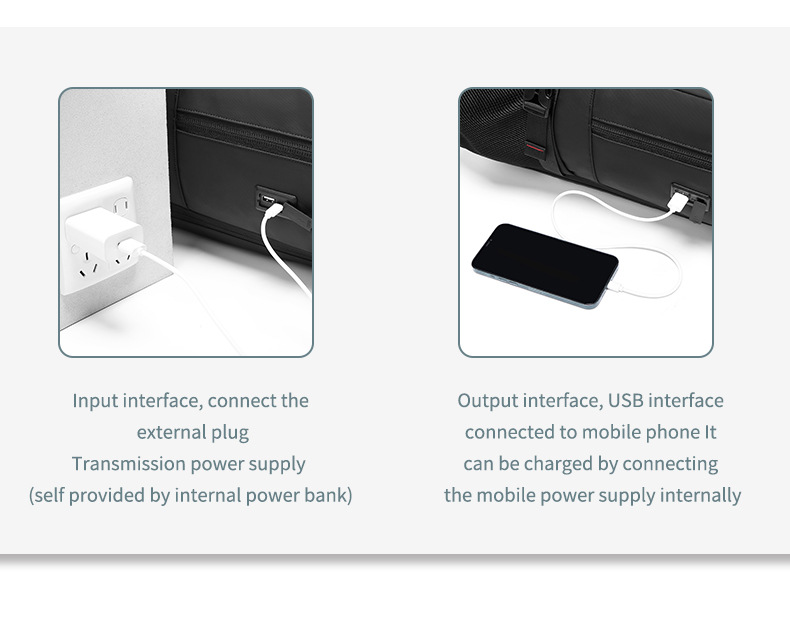 Input interface, connect the external plug Transmission power supply (self provided by internal power bank)

Output interface, USB interface connected to mobile phone It can be charged by connecting the mobile power supply internally