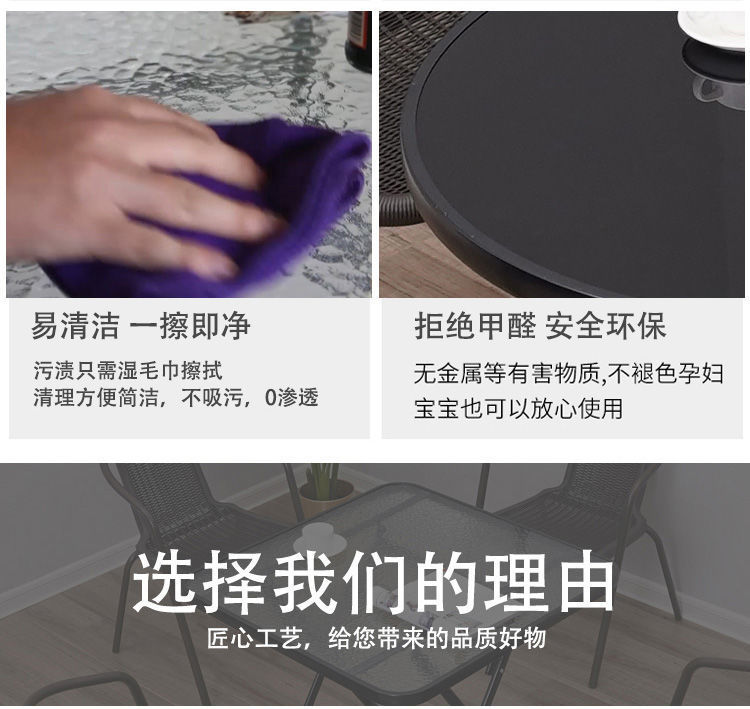 易清洁 一擦即净

污渍只需湿毛巾擦拭
清理方便简洁，不吸污，0渗透

拒绝甲醛 安全环保

无金属等有害物质,不褪色孕妇宝宝也可以放心使用

选择我们的理由

匠心工艺，给您带来的品质好物