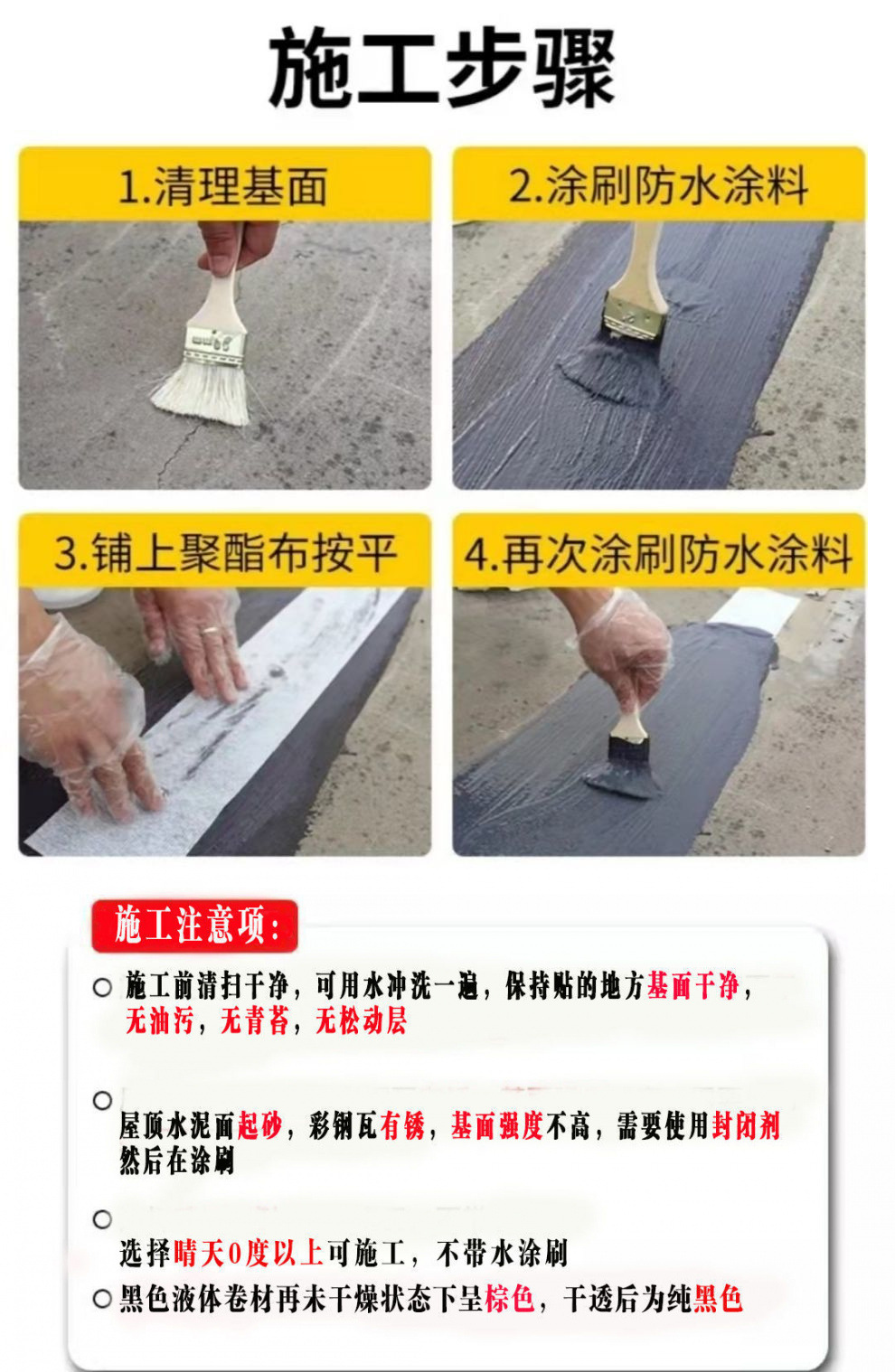 施工步骤

1.清理基面

2.涂刷防水涂料

3.铺上聚酯布按平

4.再次涂刷防水涂料

施工注意项:

○ 施工前清扫干净，可用水冲洗一遍，保持贴的地方基面干净，无油污，无青苔，无松动层

○ 屋顶水泥面起砂，彩钢瓦有锈，基面强度不高，需要使用封闭剂然后在涂刷

○ 选择晴天0度以上可施工，不带水涂刷

○ 黑色液体卷材再未干燥状态下呈棕色，干透后为纯黑色