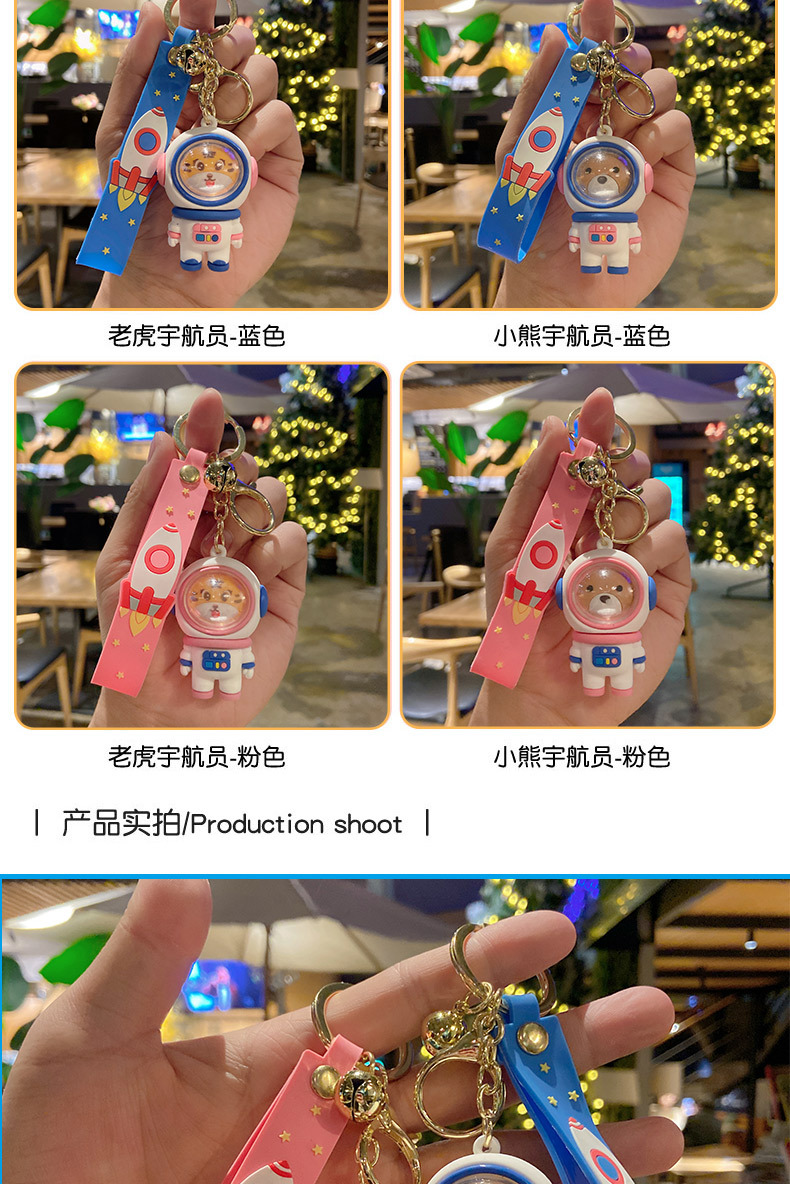 老虎宇航员-蓝色

小熊宇航员-蓝色

老虎宇航员-粉色

小熊宇航员-粉色

| 产品实拍/Production shoot |