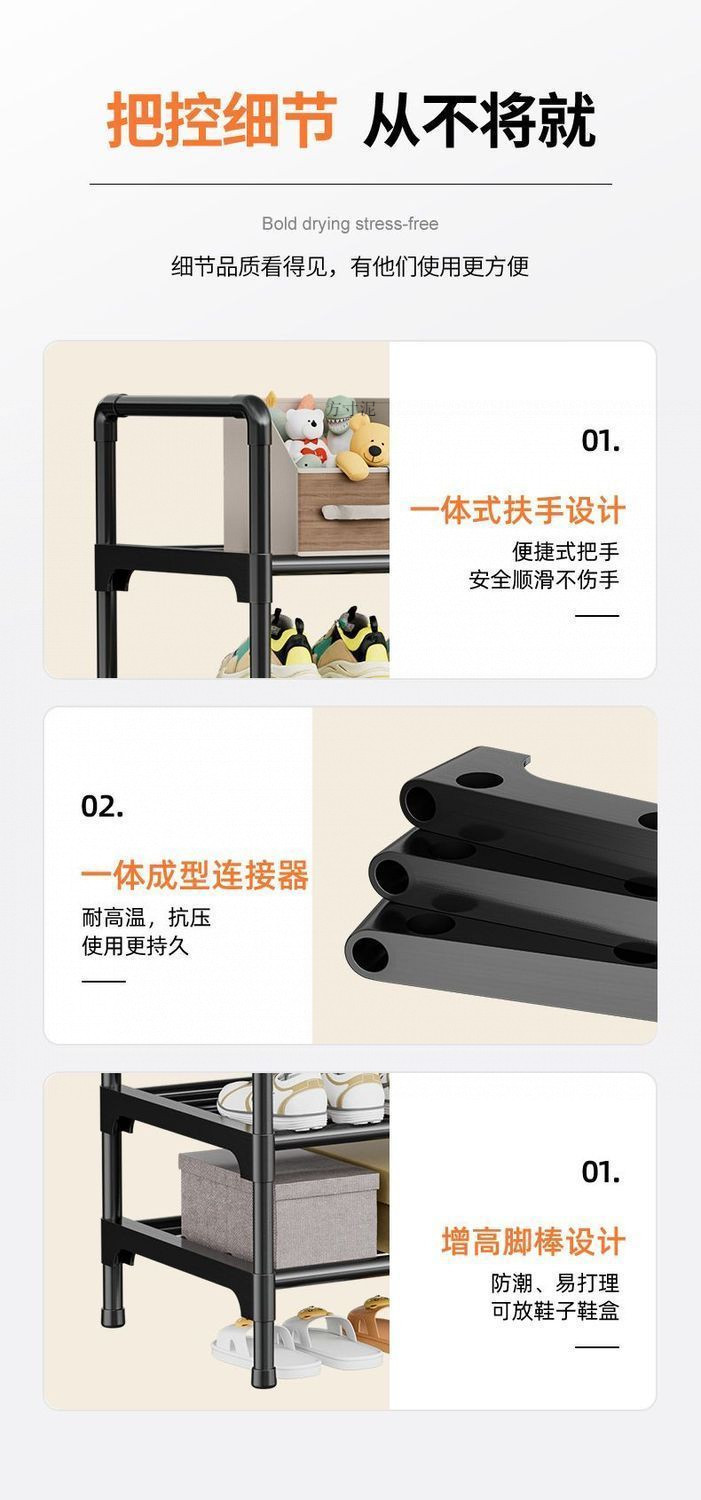 把控细节 从不将就

Bold drying stress-free

细节品质看得见，有他们使用更方便

01.

一体式扶手设计

便捷式把手
安全顺滑不伤手

02.

一体成型连接器

耐高温，抗压
使用更持久

01.

增高脚棒设计

防潮、易打理
可放鞋子鞋盒