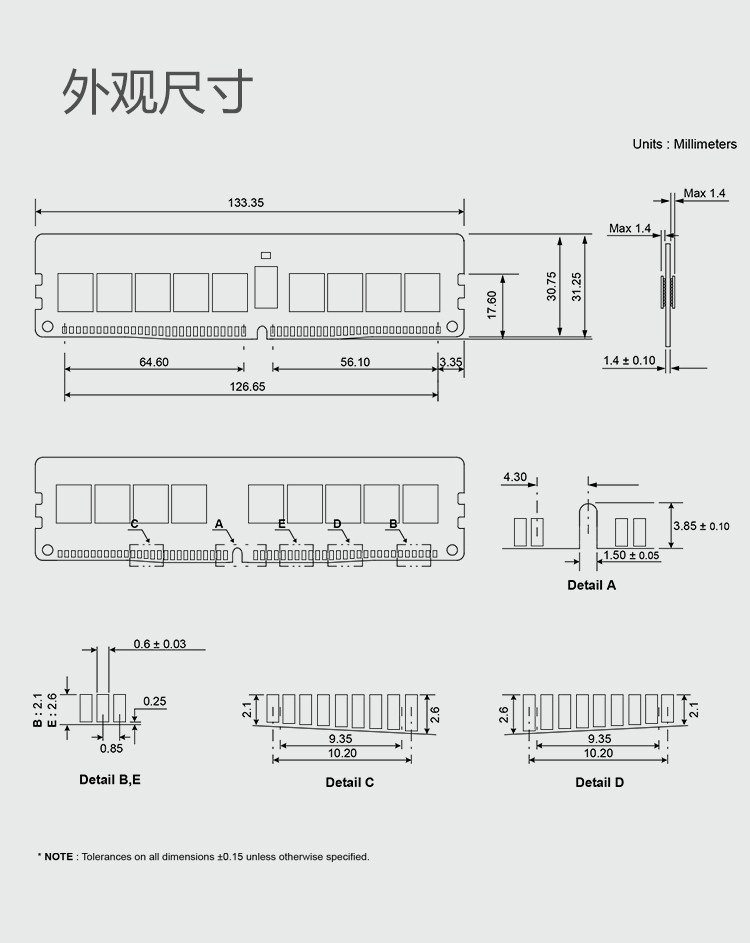 外观尺寸

Units : Millimeters

133.35

Max 1.4

Max 1.4

17.60

30.75

31.25

64.60

56.10

3.35

126.65

1.4 ± 0.10

C

A

E

D

B

4.30

3.85 ± 0.10

1.50 ± 0.05

Detail A

0.6 ± 0.03

B : 2.1
E : 2.6

0.25

0.85

Detail B,E

2.1

2.6

9.35

10.20

Detail C

2.6

2.1

9.35

10.20

Detail D

* NOTE : Tolerances on all dimensions ±0.15 unless otherwise specified.