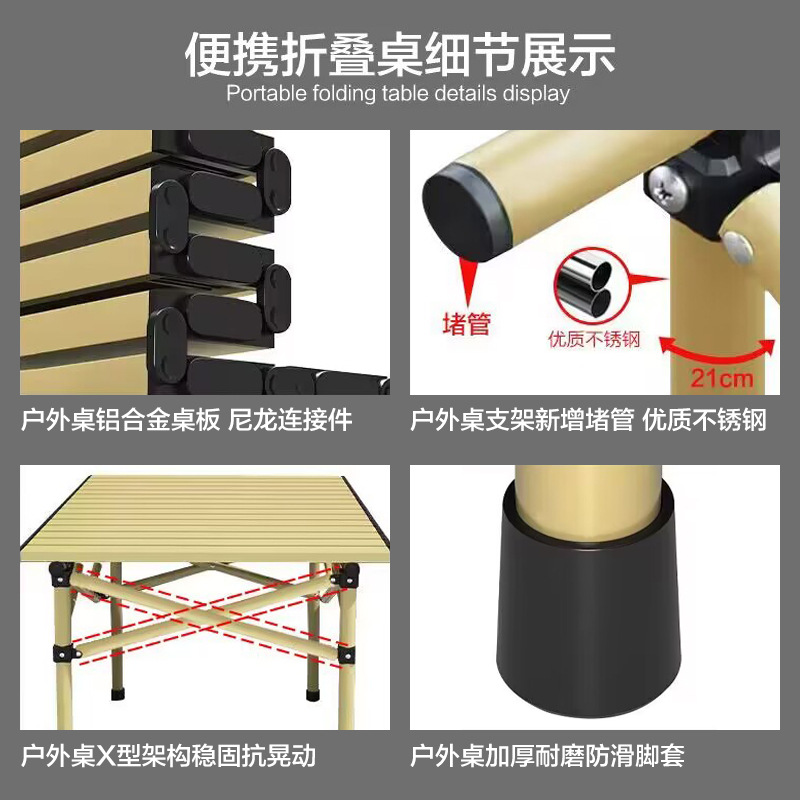 便携折叠桌细节展示
Portable folding table details display

户外桌铝合金桌板 尼龙连接件

堵管
优质不锈钢
21cm

户外桌支架新增堵管 优质不锈钢

户外桌X型架构稳固抗晃动

户外桌加厚耐磨防滑脚套