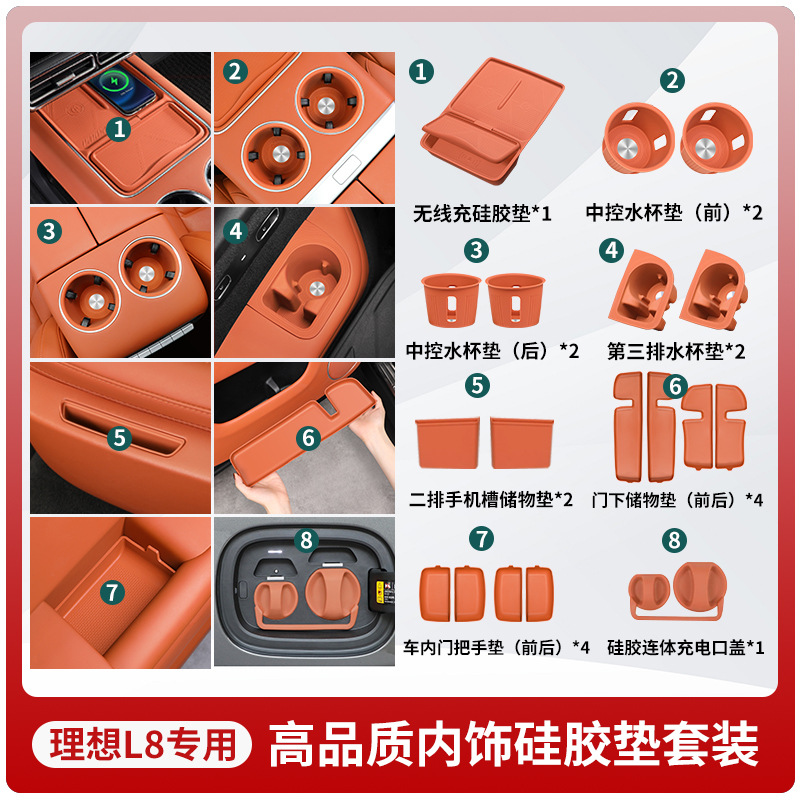 1

2

3

4

5

6

7

8

1

无线充硅胶垫*1

2

中控水杯垫（前）*2

3

中控水杯垫（后）*2

4

第三排水杯垫*2

5

二排手机槽储物垫*2

6

门下储物垫（前后）*4

7

车内门把手垫（前后）*4

8

硅胶连体充电口盖*1

理想L8专用

高品质内饰硅胶垫套装