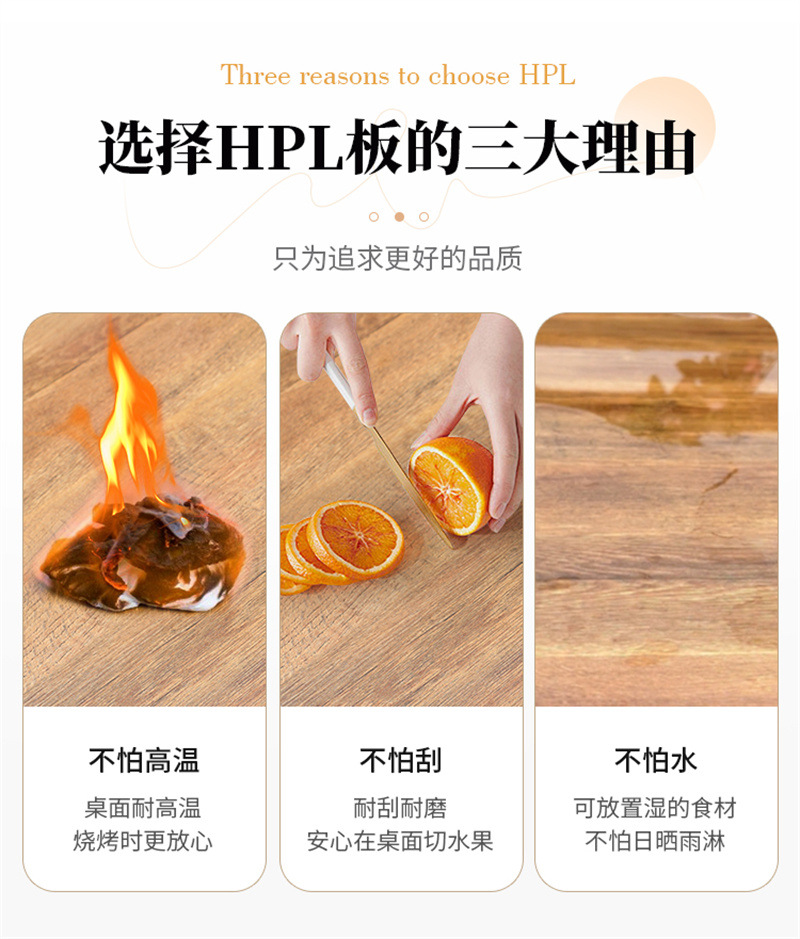 Three reasons to choose HPL

选择HPL板的三大理由

只为追求更好的品质

不怕高温

桌面耐高温
烧烤时更放心

不怕刮

耐刮耐磨
安心在桌面切水果

不怕水

可放置湿的食材
不怕日晒雨淋