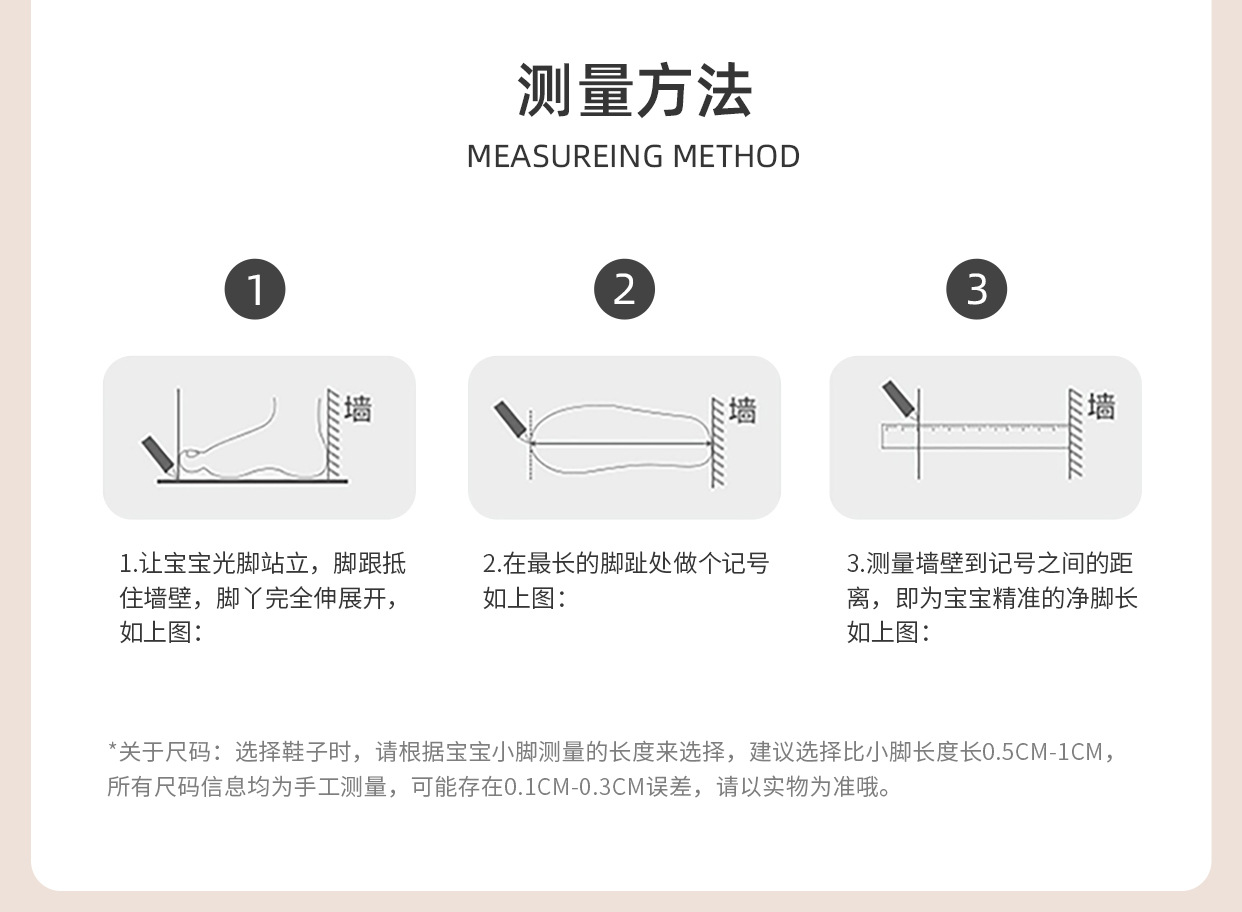 测量方法

MEASUREING METHOD

1

墙

1.让宝宝光脚站立，脚跟抵住墙壁，脚丫完全伸展开，如上图：

2

墙

2.在最长的脚趾处做个记号如上图：

3

墙

3.测量墙壁到记号之间的距离，即为宝宝精准的净脚长如上图：

*关于尺码：选择鞋子时，请根据宝宝小脚测量的长度来选择，建议选择比小脚长度长0.5CM-1CM，所有尺码信息均为手工测量，可能存在0.1CM-0.3CM误差，请以实物为准哦。