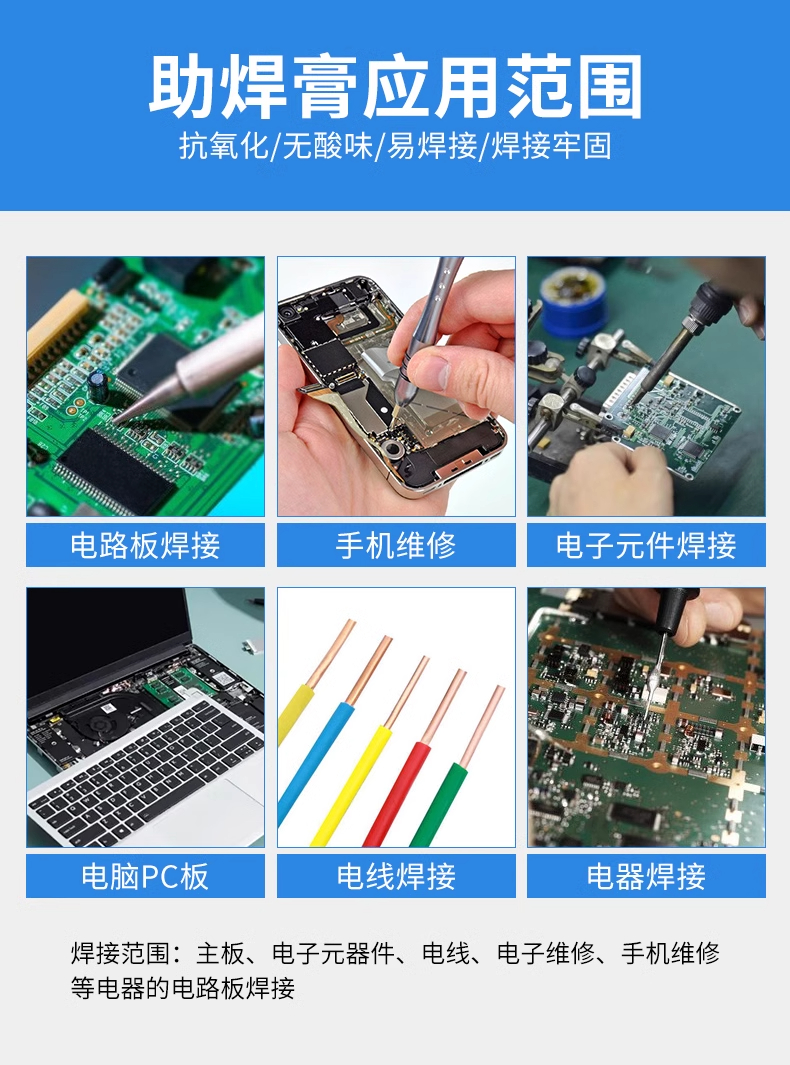 助焊膏应用范围
抗氧化/无酸味/易焊接/焊接牢固

电路板焊接
手机维修
电子元件焊接

电脑PC板
电线焊接
电器焊接

焊接范围：主板、电子元器件、电线、电子维修、手机维修等电器的电路板焊接