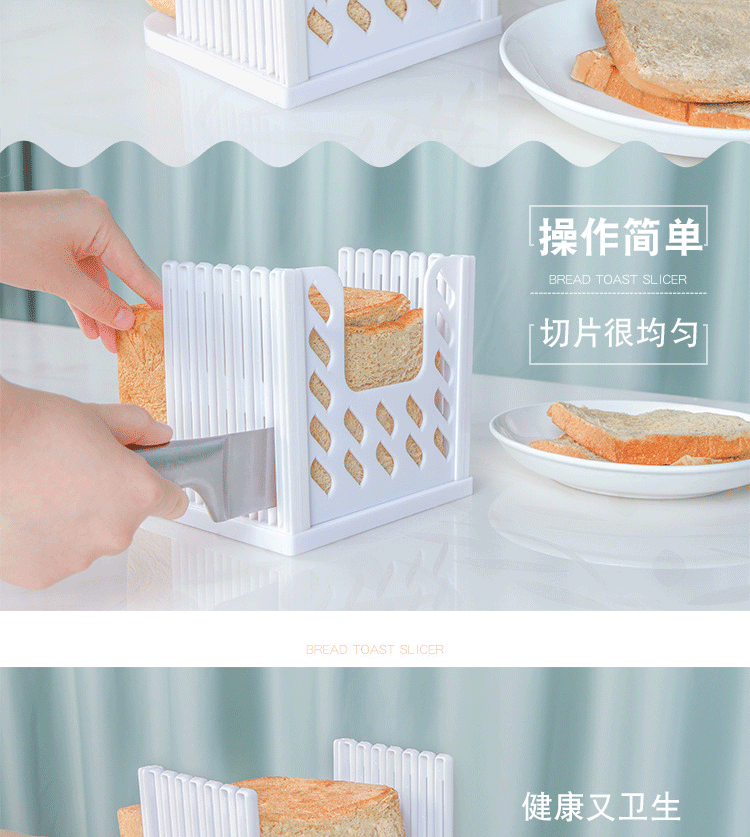 操作简单
BREAD TOAST SLICER
切片很均匀

BREAD TOAST SLICER

健康又卫生