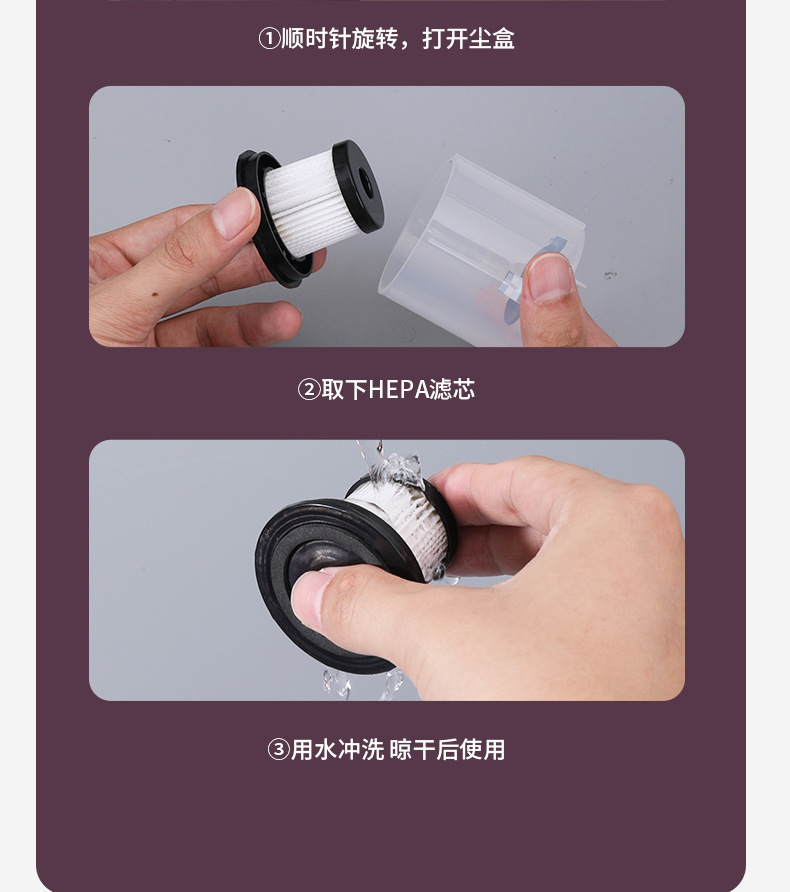 ①顺时针旋转，打开尘盒

②取下HEPA滤芯

③用水冲洗 晾干后使用