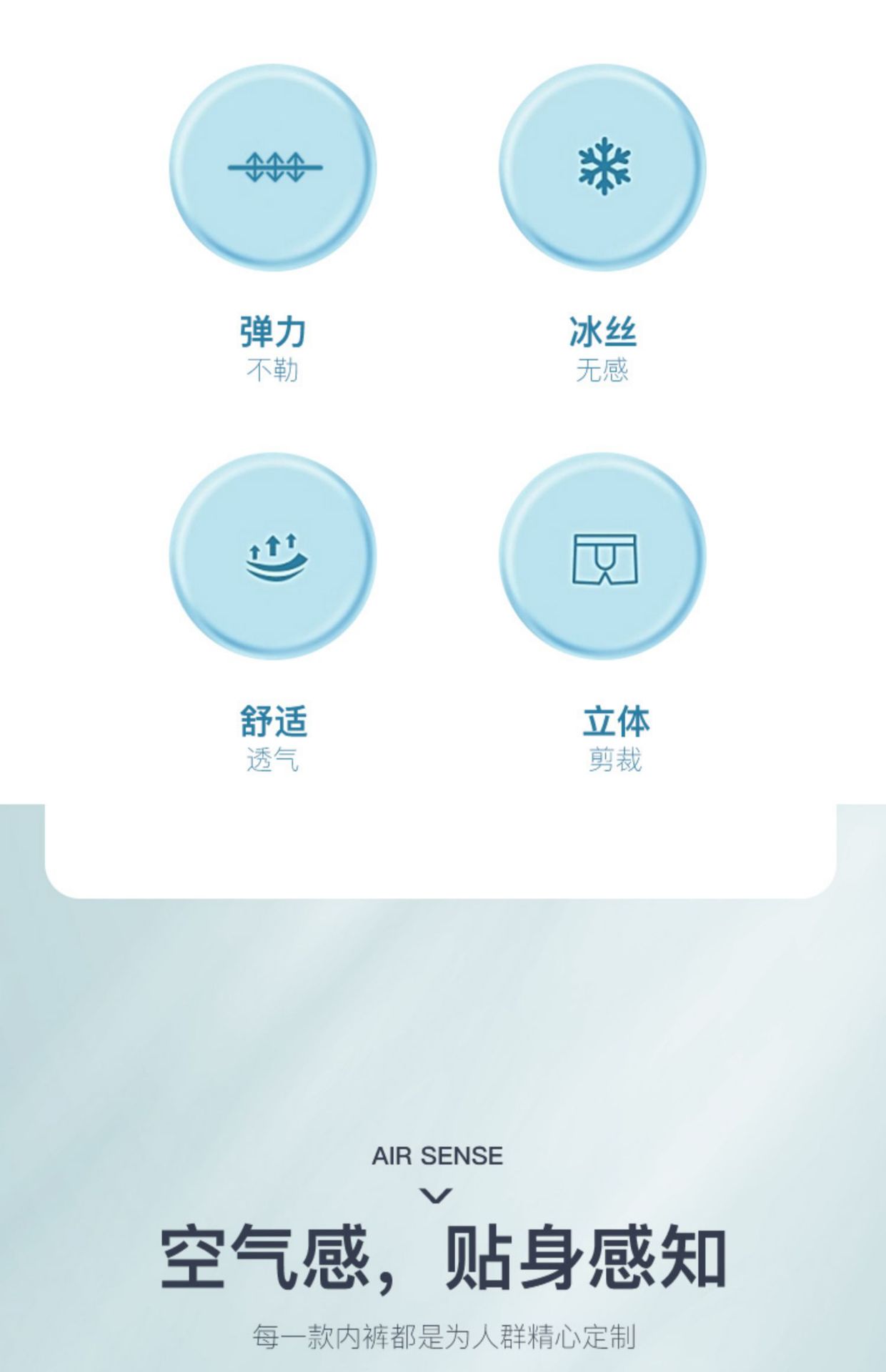 弹力
不勒

冰丝
无感

舒适
透气

立体
剪裁

AIR SENSE

空气感，贴身感知

每一款内裤都是为人群精心定制