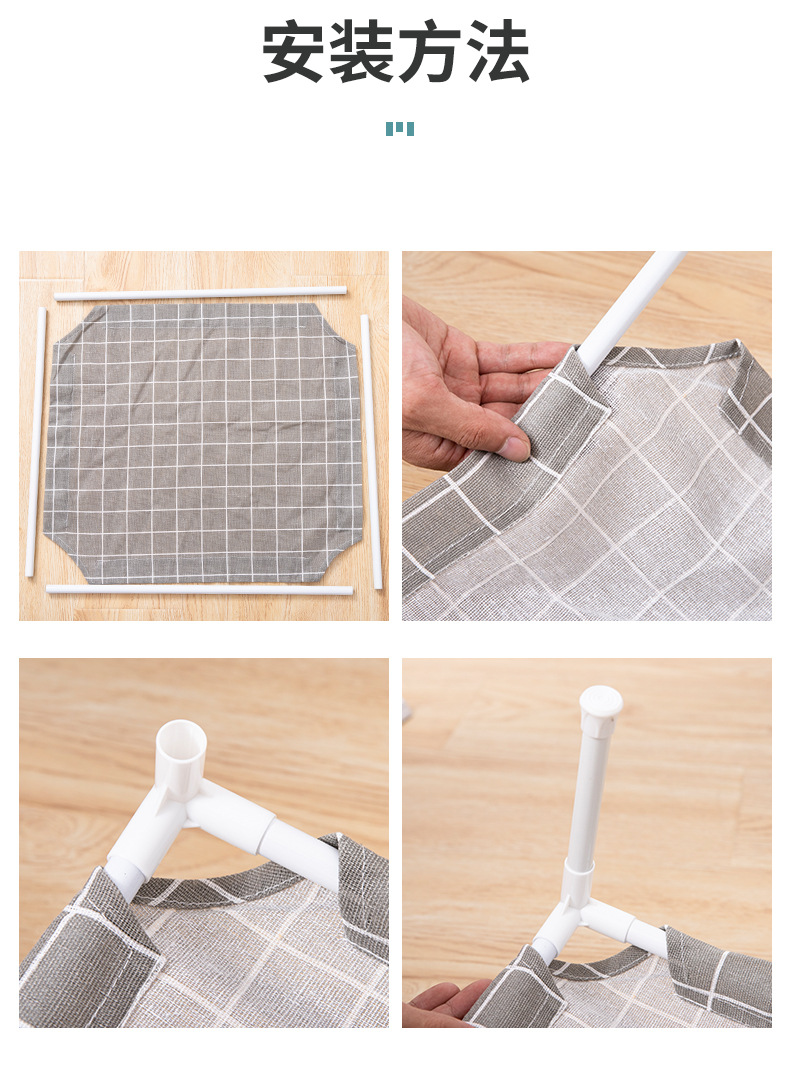 安装方法