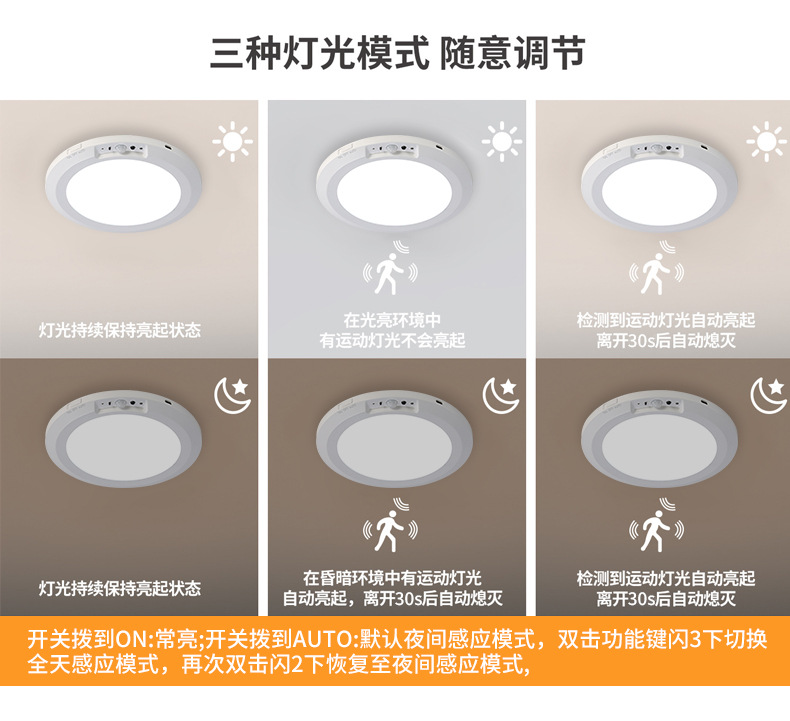 三种灯光模式 随意调节

灯光持续保持亮起状态

在光亮环境中
有运动灯光不会亮起

检测到运动灯光自动亮起
离开30s后自动熄灭

灯光持续保持亮起状态

在昏暗环境中有运动灯光
自动亮起，离开30s后自动熄灭

检测到运动灯光自动亮起
离开30s后自动熄灭

开关拨到ON:常亮;开关拨到AUTO:默认夜间感应模式，双击功能键闪3下切换全天感应模式，再次双击闪2下恢复至夜间感应模式，