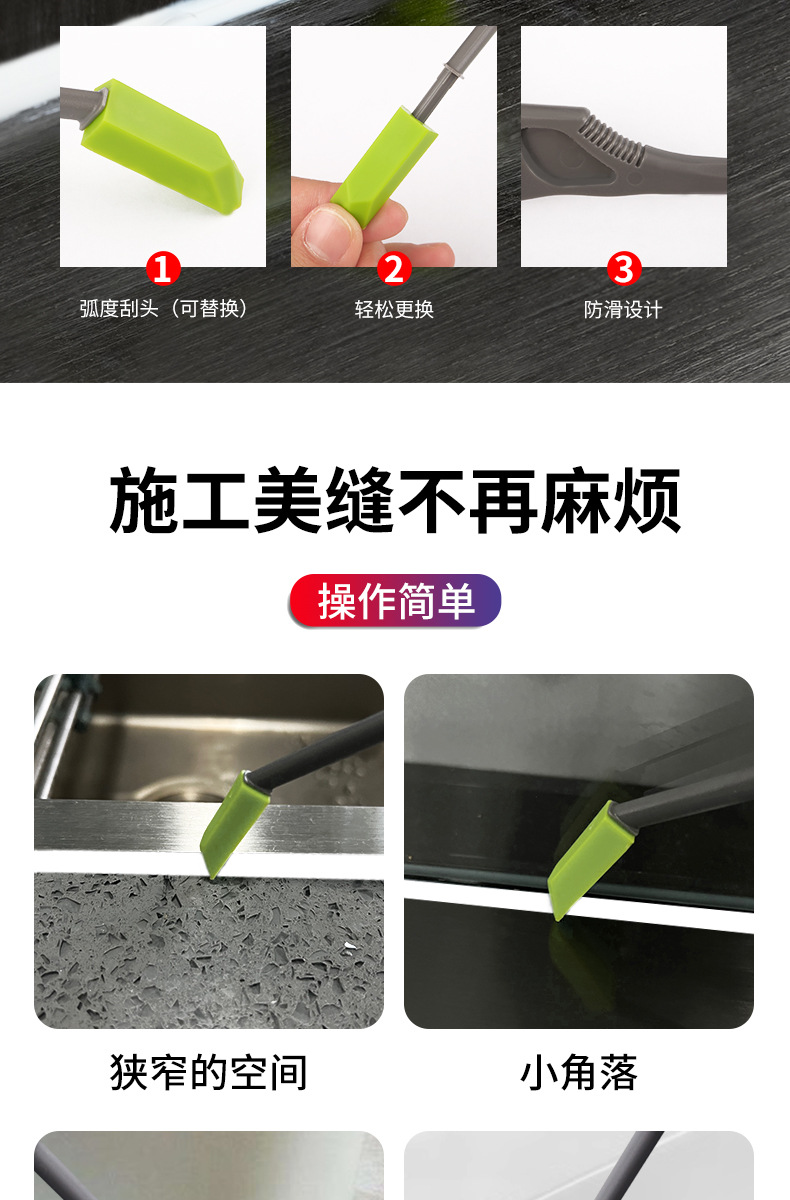 1
弧度刮头（可替换）

2
轻松更换

3
防滑设计

施工美缝不再麻烦

操作简单

狭窄的空间

小角落