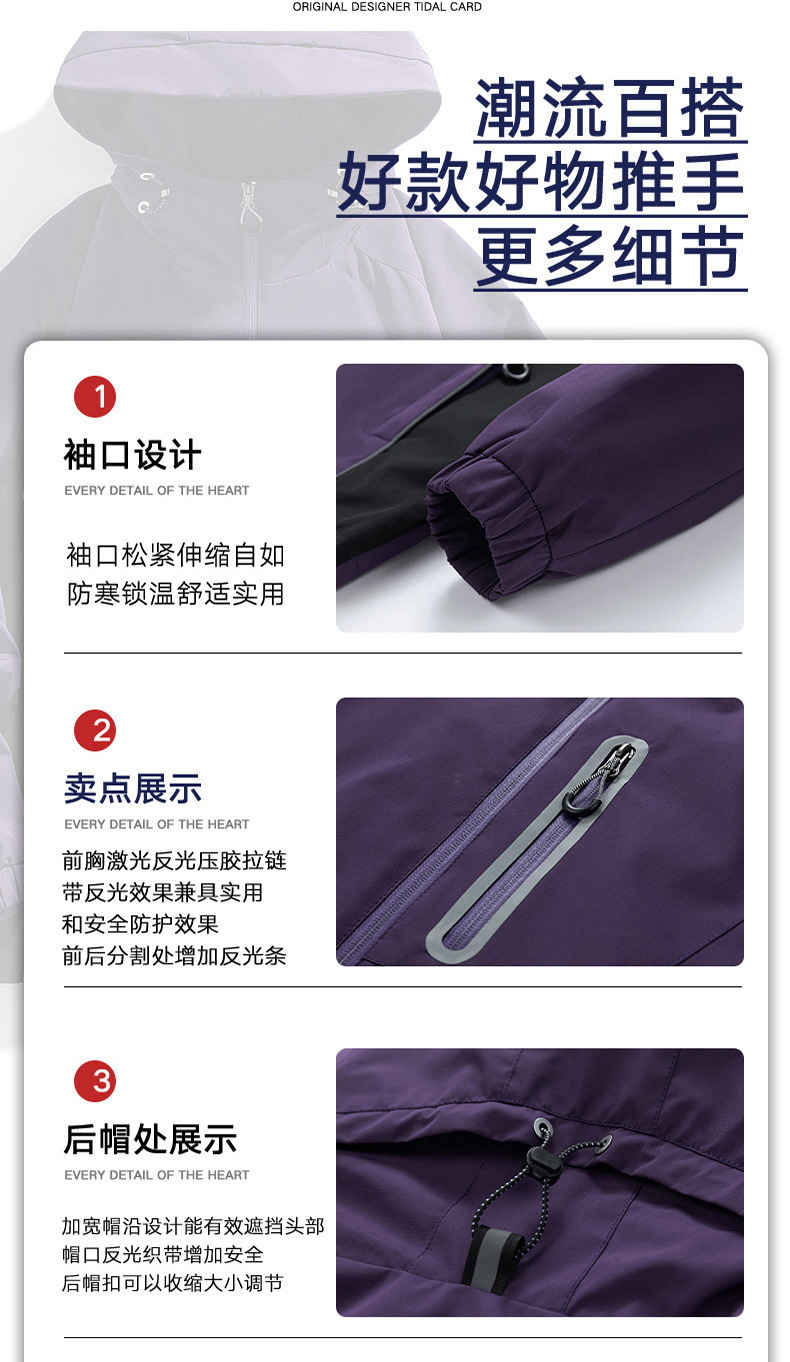 ORIGINAL DESIGNER TIDAL CARD

潮流百搭
好款好物推手
更多细节

1
袖口设计
EVERY DETAIL OF THE HEART
袖口松紧伸缩自如
防寒锁温舒适实用

2
卖点展示
EVERY DETAIL OF THE HEART
前胸激光反光压胶拉链
带反光效果兼具实用
和安全防护效果
前后分割处增加反光条

3
后帽处展示
EVERY DETAIL OF THE HEART
加宽帽沿设计能有效遮挡头部
帽口反光织带增加安全
后帽扣可以收缩大小调节