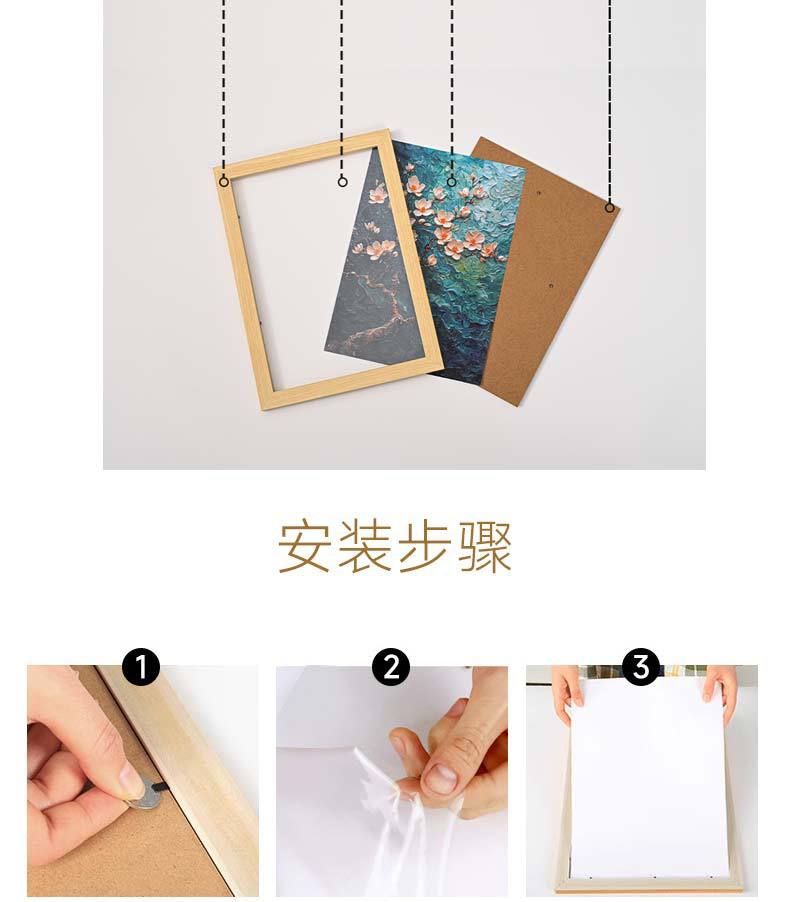 安装步骤

1

2

3