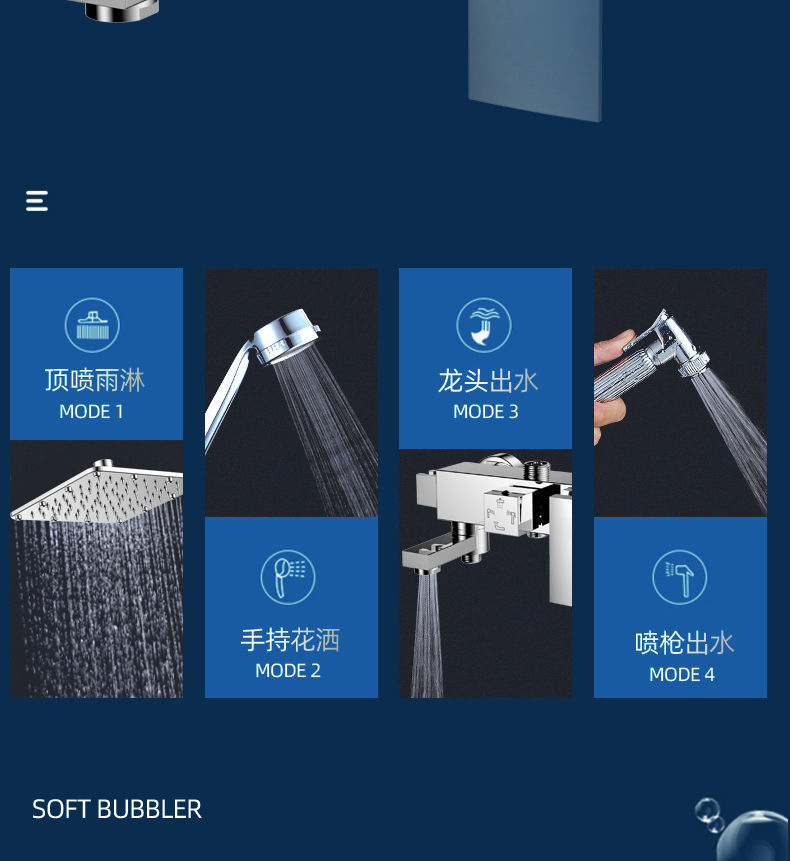 顶喷雨淋
MODE 1

手持花洒
MODE 2

龙头出水
MODE 3

喷枪出水
MODE 4

SOFT BUBBLER