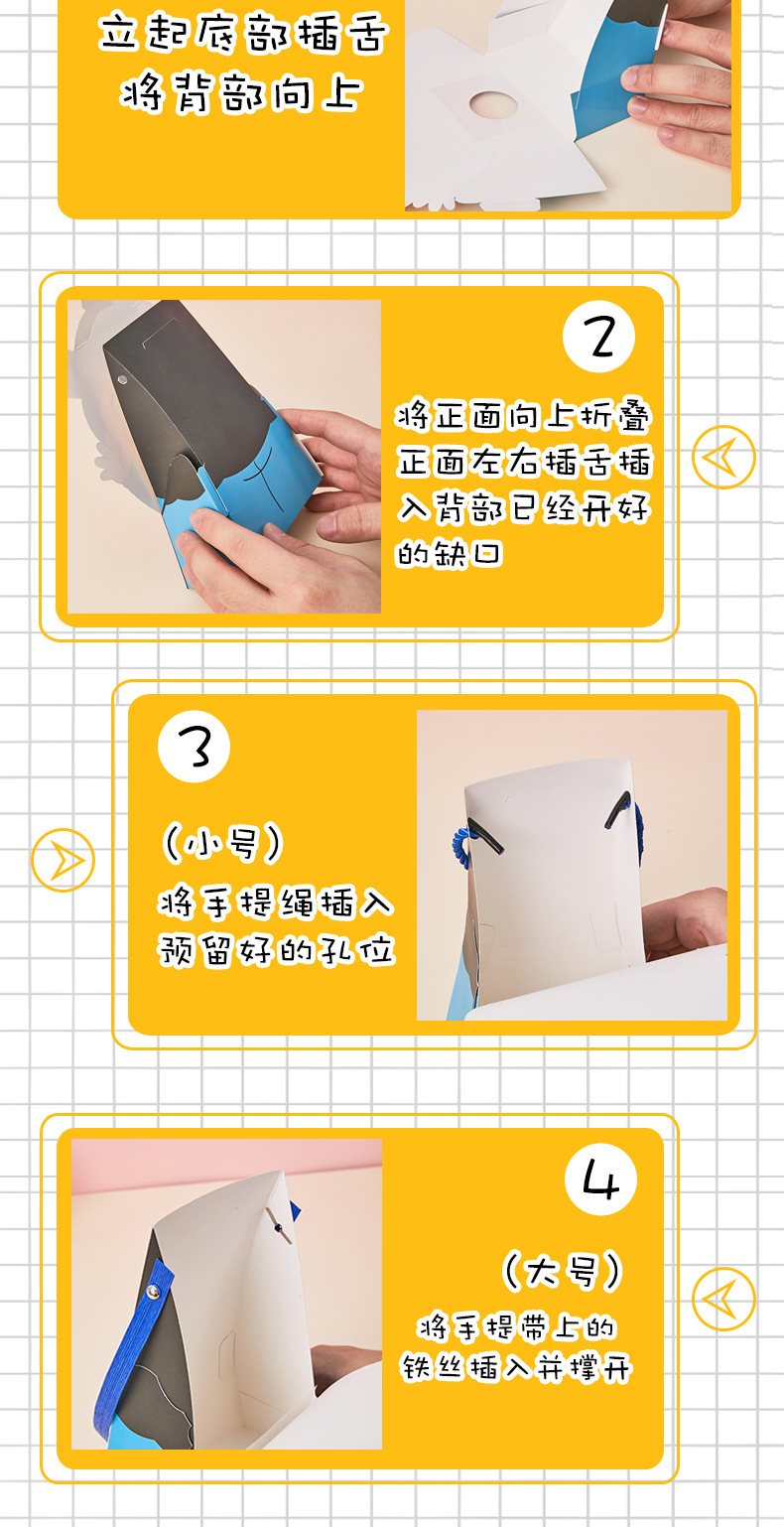 立起底部插舌
将背部向上

2

将正面向上折叠正面左右插舌插入背部已经开好的缺口

3

（小号）
将手提绳插入预留好的孔位

4

（大号）
将手提带上的铁丝插入并撑开