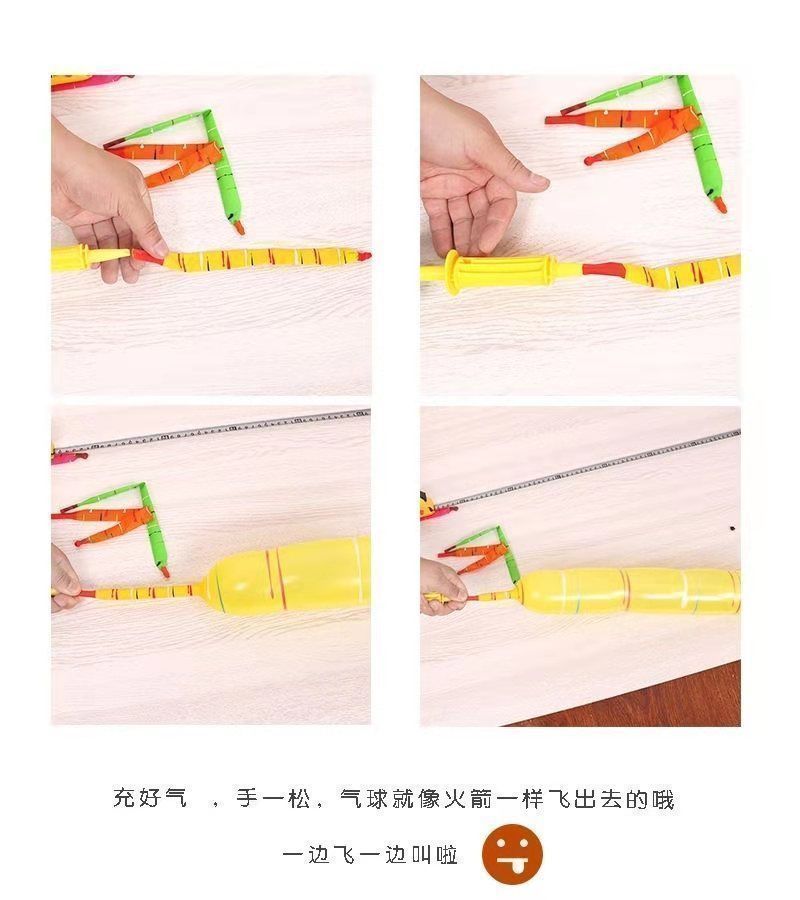 充好气 ，手一松，气球就像火箭一样飞出去的哦

一边飞一边叫啦