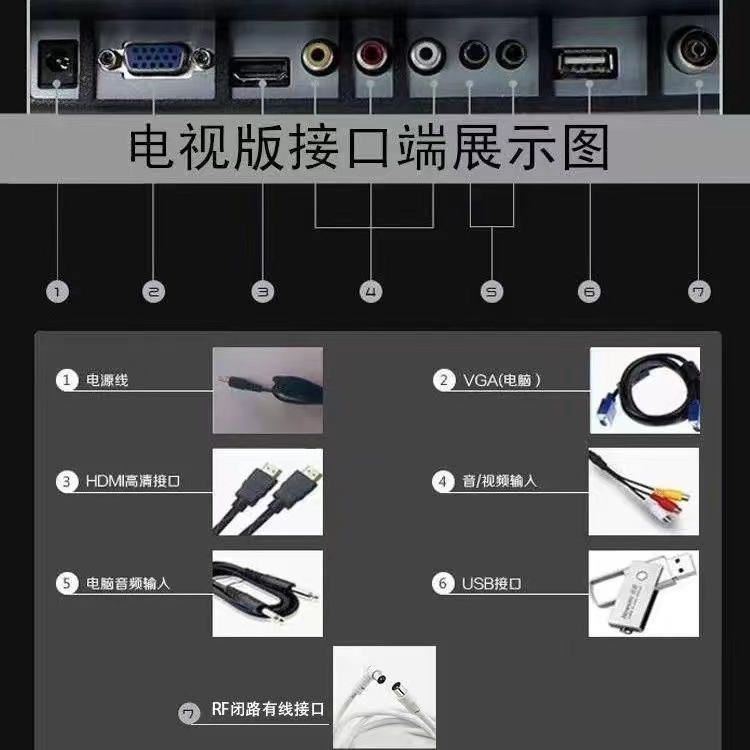 电视版接口端展示图

1 2 3 4 5 6 7

1 电源线

2 VGA(电脑)

3 HDMI高清接口

4 音/视频输入

5 电脑音频输入

6 USB接口

7 RF闭路有线接口