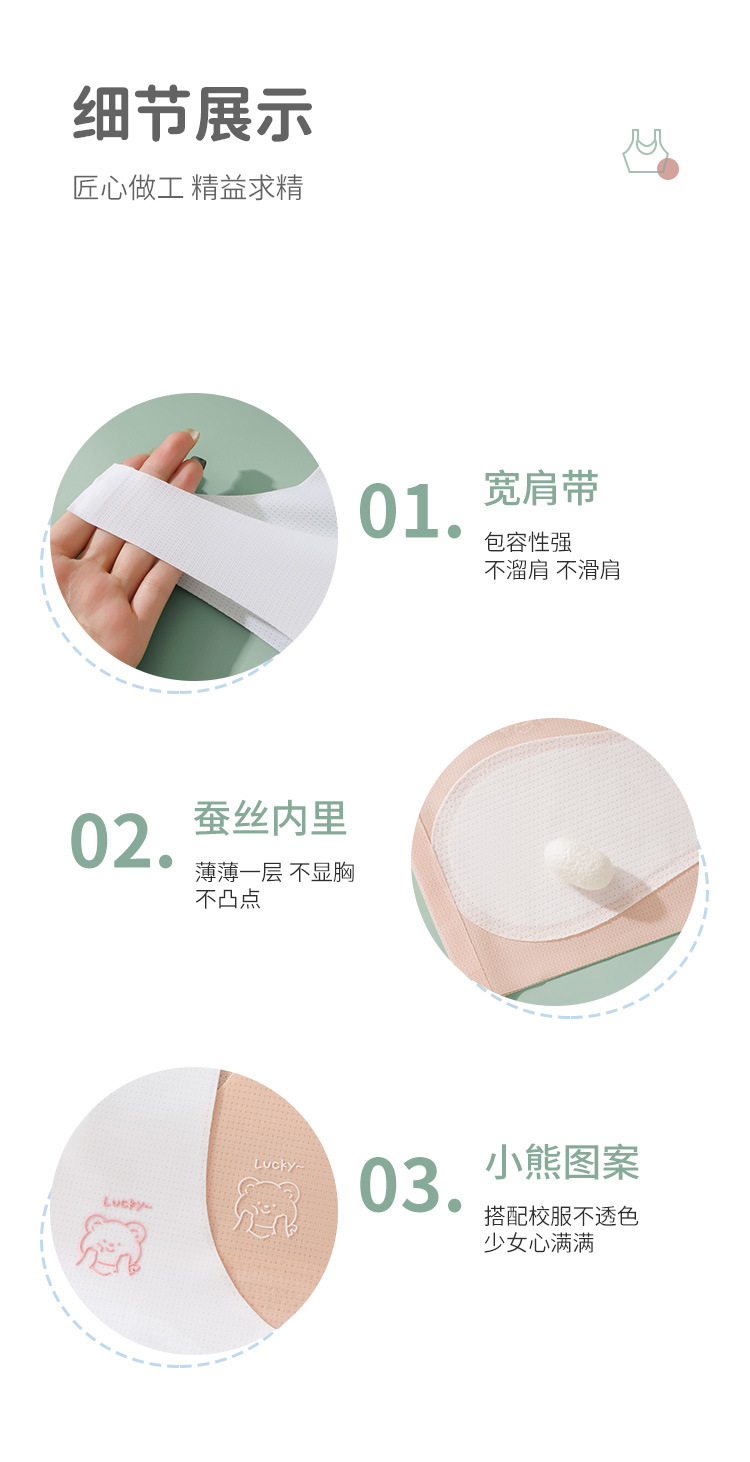 细节展示

匠心做工 精益求精

01. 宽肩带

包容性强
不溜肩 不滑肩

02. 蚕丝内里

薄薄一层 不显胸
不凸点

Lucky~

Lucky~

03. 小熊图案

搭配校服不透色
少女心满满