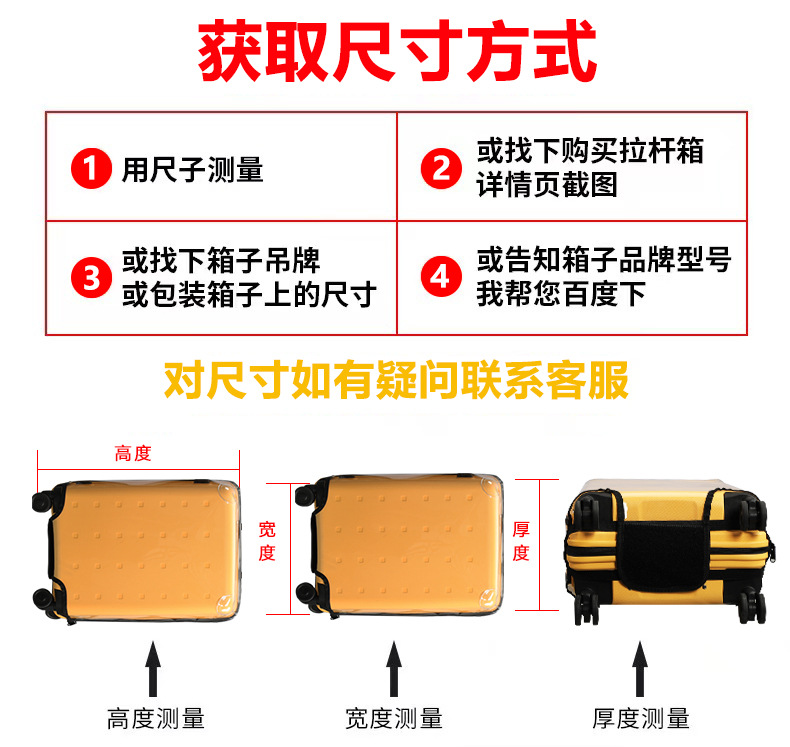 获取尺寸方式

| ① 用尺子测量 | ② 或找下购买拉杆箱详情页截图 |
|---|---|
| ③ 或找下箱子吊牌或包装箱子上的尺寸 | ④ 或告知箱子品牌型号我帮您百度下 |

对尺寸如有疑问联系客服

高度

宽度

厚度

高度测量

宽度测量

厚度测量