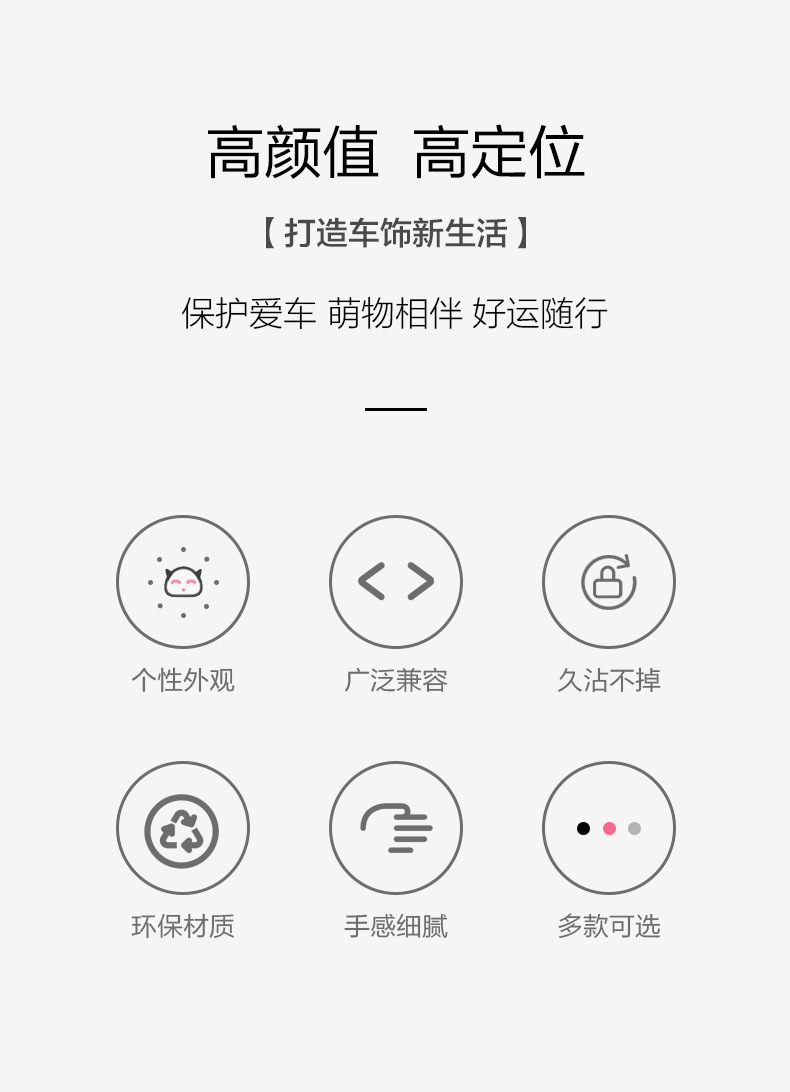 高颜值 高定位

【打造车饰新生活】

保护爱车 萌物相伴 好运随行

个性外观

广泛兼容

久沾不掉

环保材质

手感细腻

多款可选