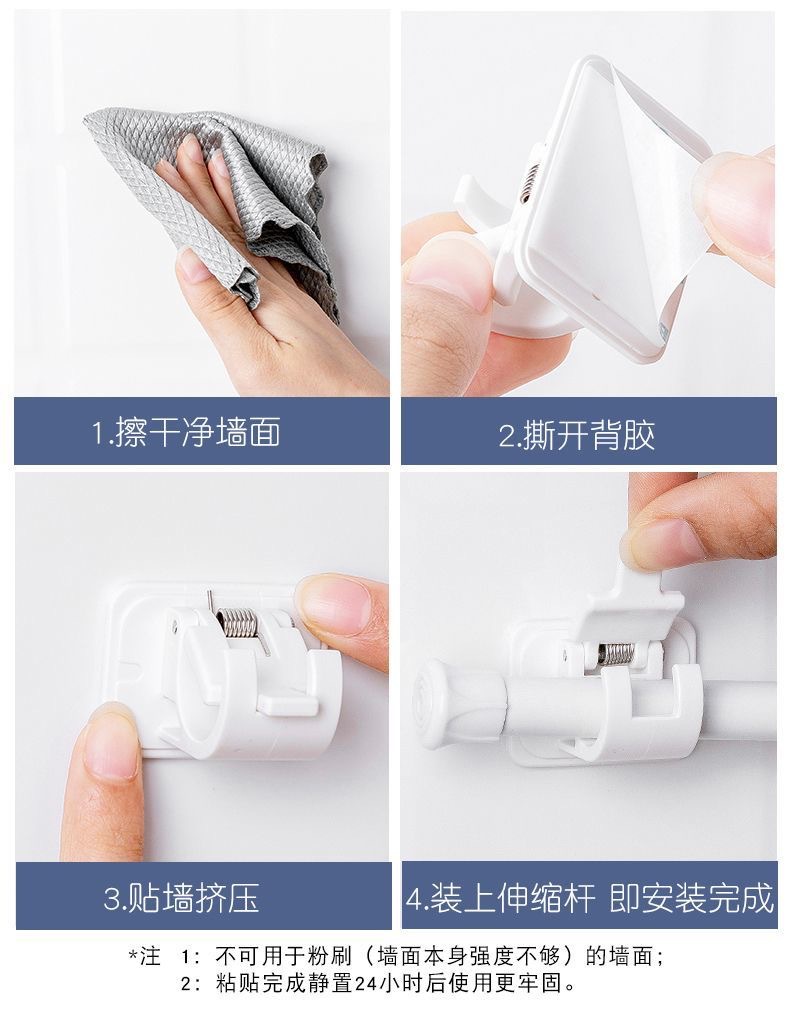 1.擦干净墙面

2.撕开背胶

3.贴墙挤压

4.装上伸缩杆 即安装完成

*注 1：不可用于粉刷（墙面本身强度不够）的墙面；
2：粘贴完成静置24小时后使用更牢固。