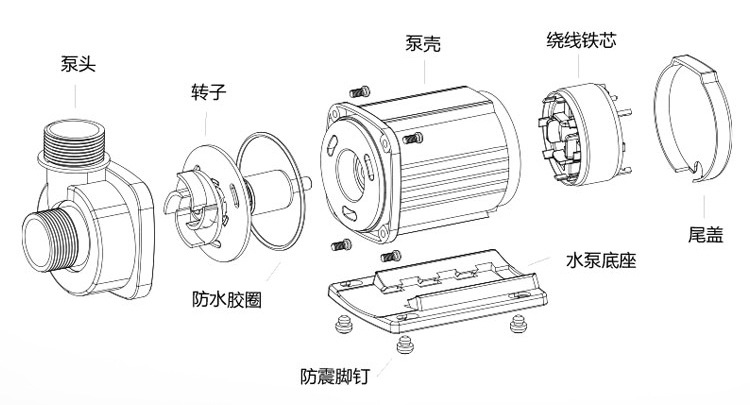 泵头

转子

泵壳

绕线铁芯

尾盖

水泵底座

防水胶圈

防震脚钉