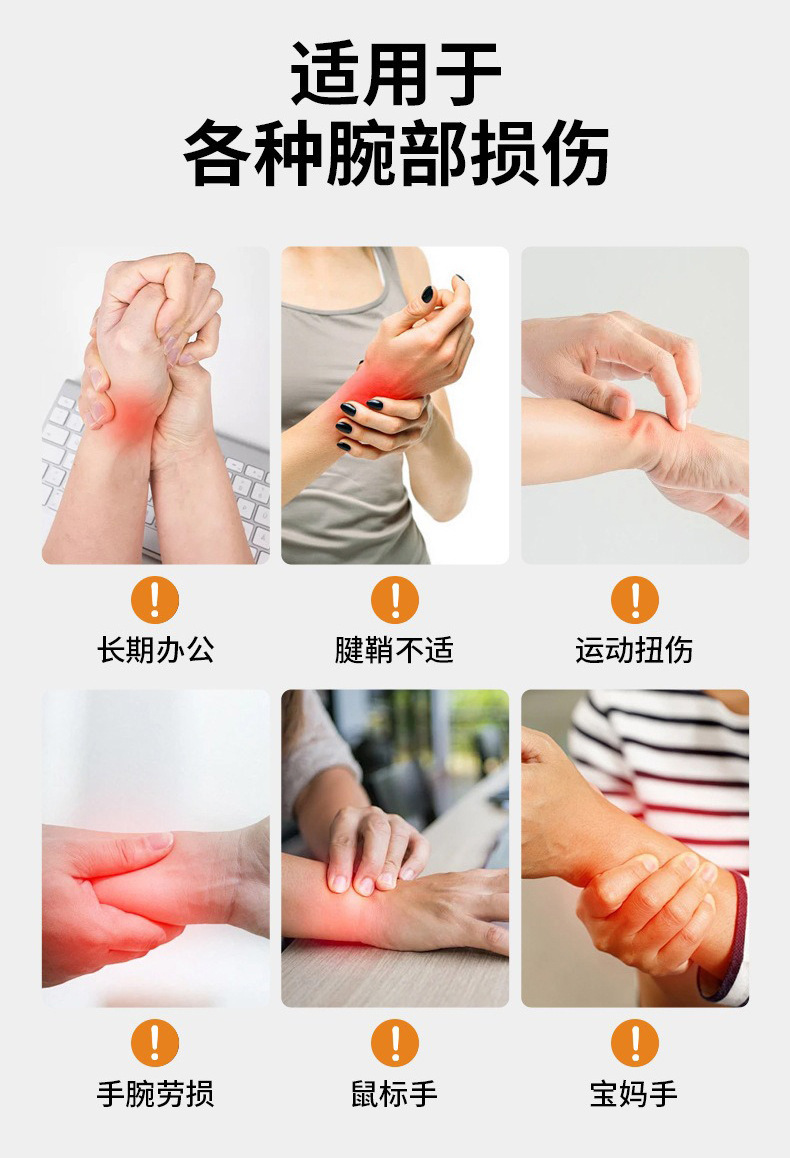 适用于
各种腕部损伤

!
长期办公

!
腱鞘不适

!
运动扭伤

!
手腕劳损

!
鼠标手

!
宝妈手