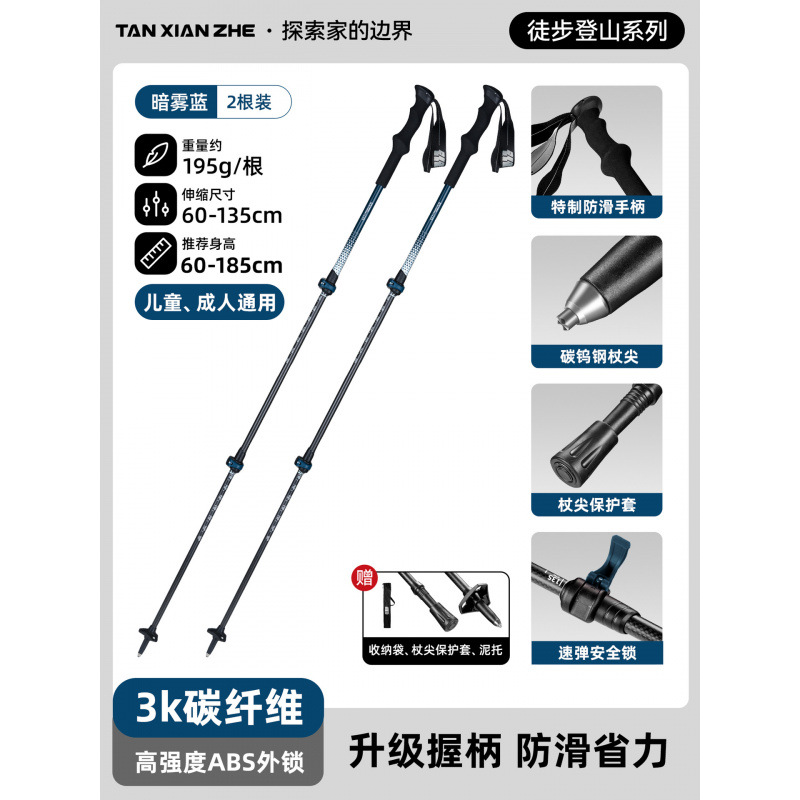 TAN XIAN ZHE · 探索家的边界

徒步登山系列

暗雾蓝 2根装

重量约
195g/根

伸缩尺寸
60-135cm

推荐身高
60-185cm

儿童、成人通用

特制防滑手柄

碳钨钢杖尖

杖尖保护套

速弹安全锁

赠

收纳袋、杖尖保护套、泥托

3k碳纤维

高强度ABS外锁

升级握柄 防滑省力