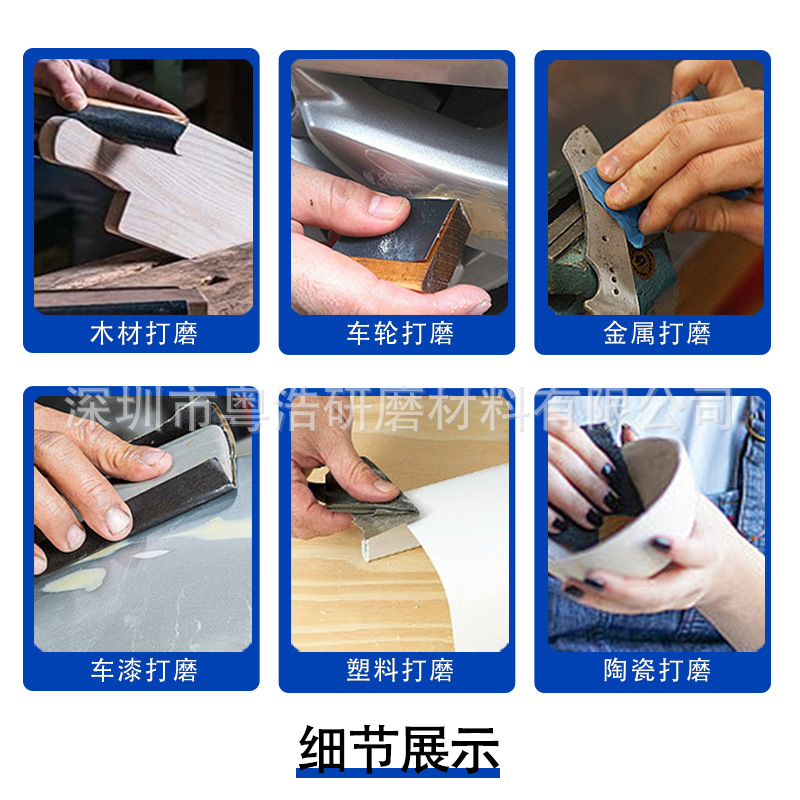 木材打磨

车轮打磨

金属打磨

深圳市粤浩研磨材料有限公司

车漆打磨

塑料打磨

陶瓷打磨

细节展示